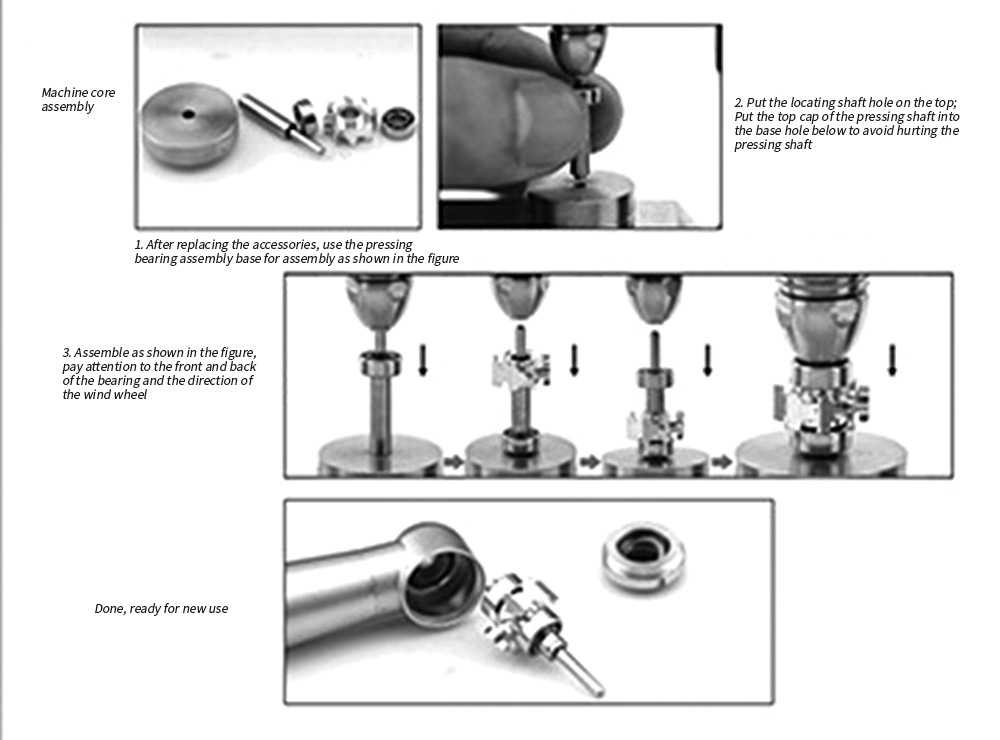 Machine core assembly

2. Put the locating shaft hole on the top; Put the top cap of the pressing shaft into the base hole below to avoid hurting the pressing shaft

1. After replacing the accessories, use the pressing bearing assembly base for assembly as shown in the figure

3. Assemble as shown in the figure, pay attention to the front and back of the bearing and the direction of the wind wheel

Done, ready for new use