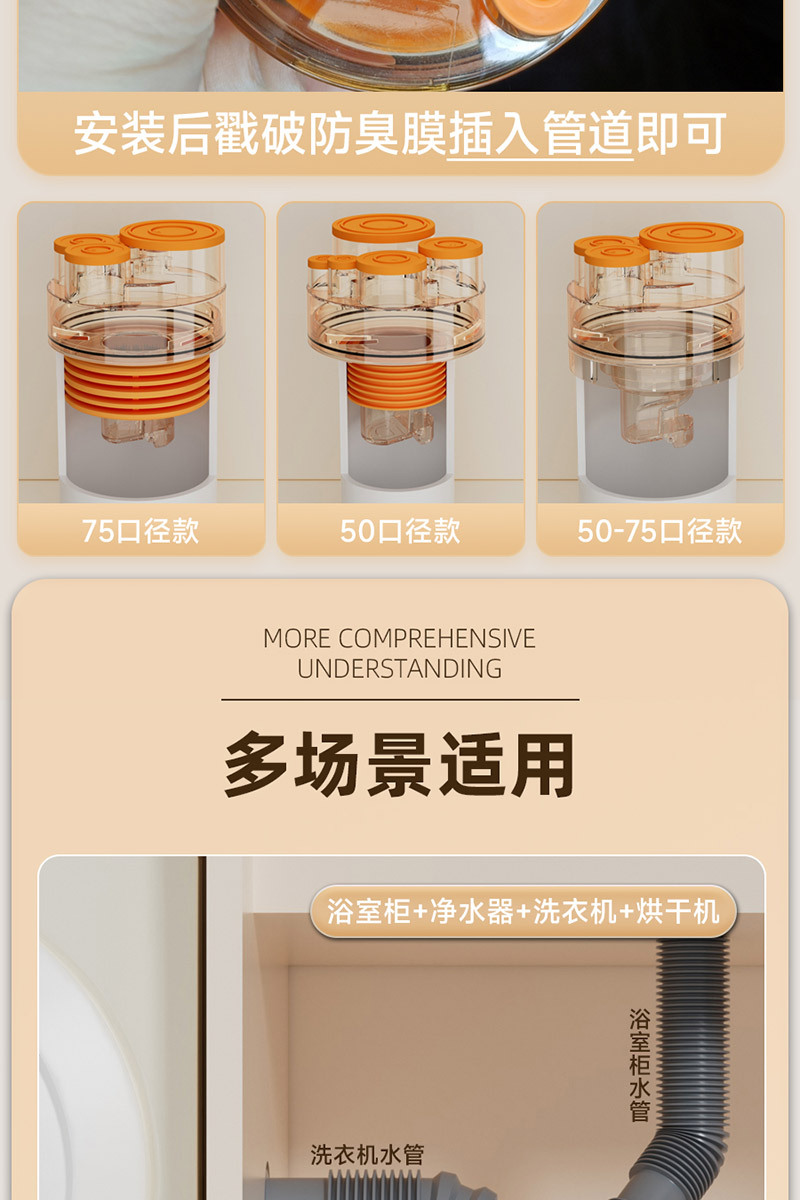 安装后戳破防臭膜插入管道即可

75口径款

50口径款

50-75口径款

MORE COMPREHENSIVE UNDERSTANDING

多场景适用

浴室柜+净水器+洗衣机+烘干机

浴室柜水管

洗衣机水管