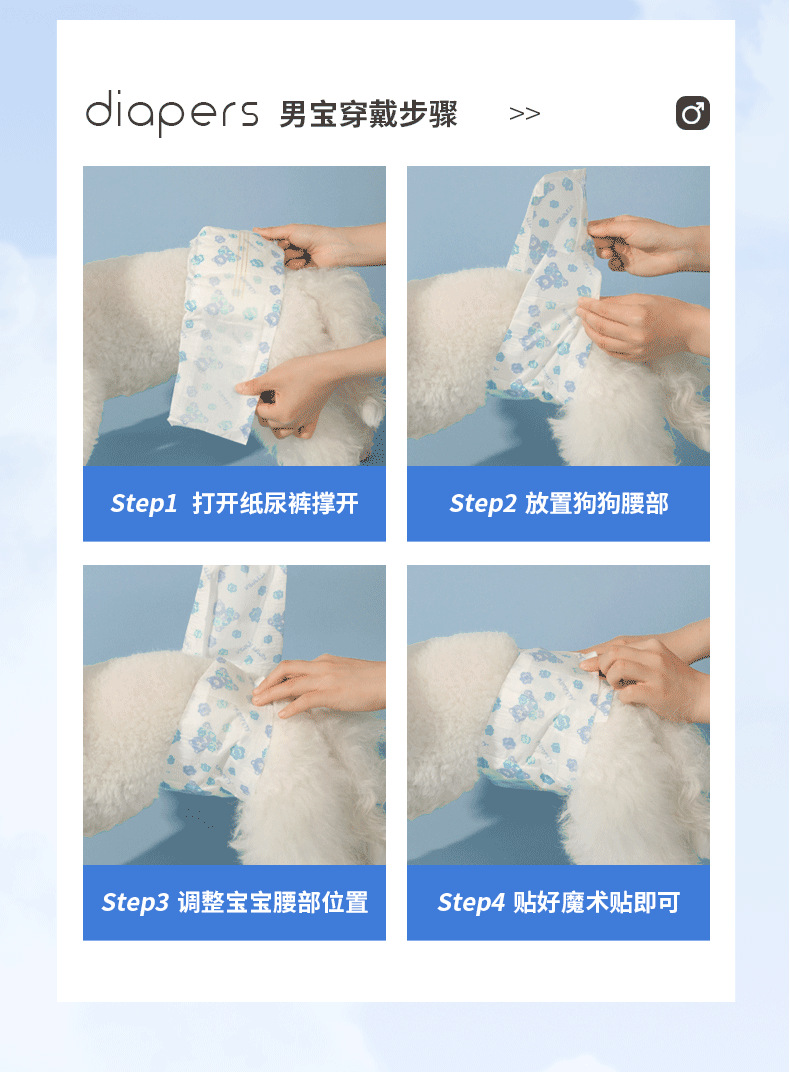 diapers 男宝穿戴步骤 >> ♂

Step1 打开纸尿裤撑开

Step2 放置狗狗腰部

Step3 调整宝宝腰部位置

Step4 贴好魔术贴即可