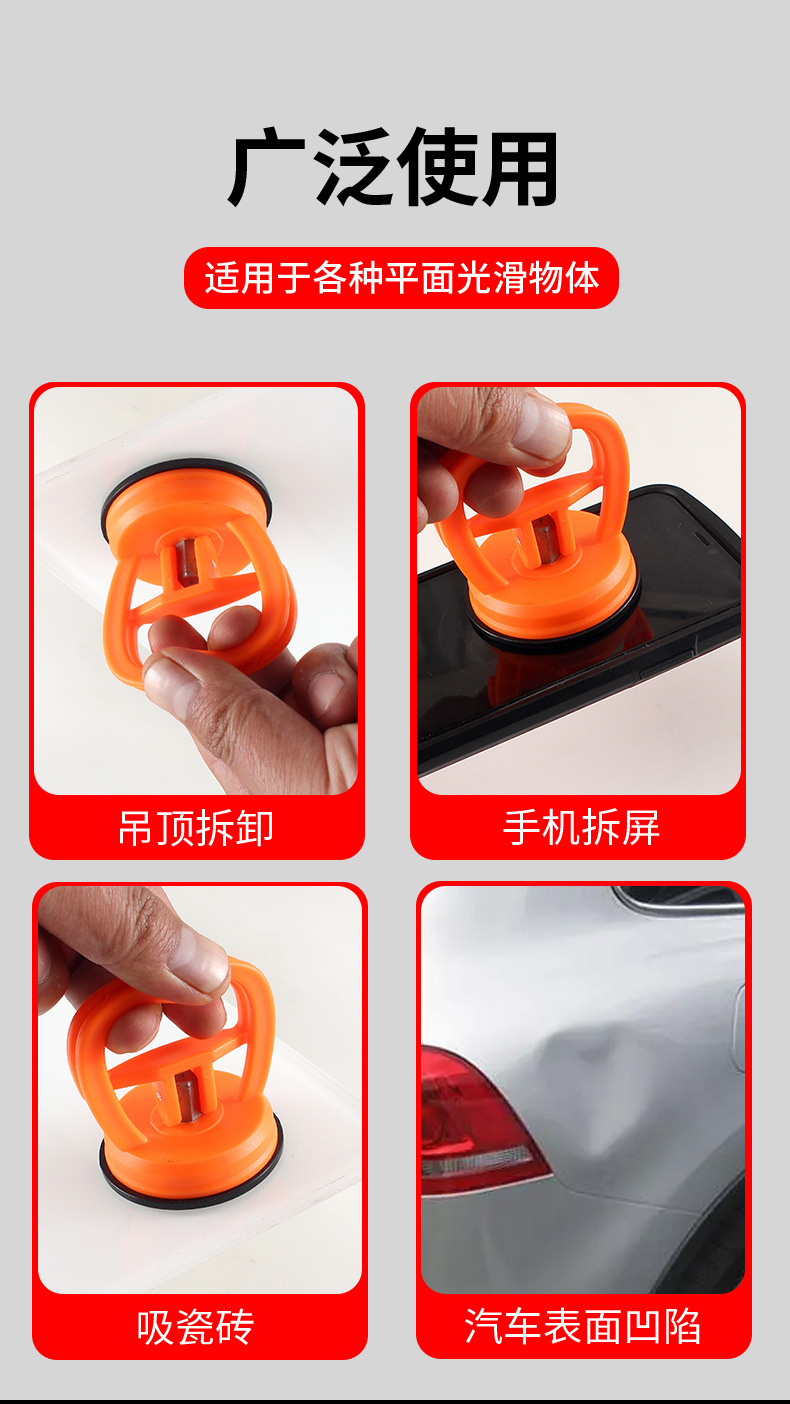 广泛使用

适用于各种平面光滑物体

吊顶拆卸

手机拆屏

吸瓷砖

汽车表面凹陷