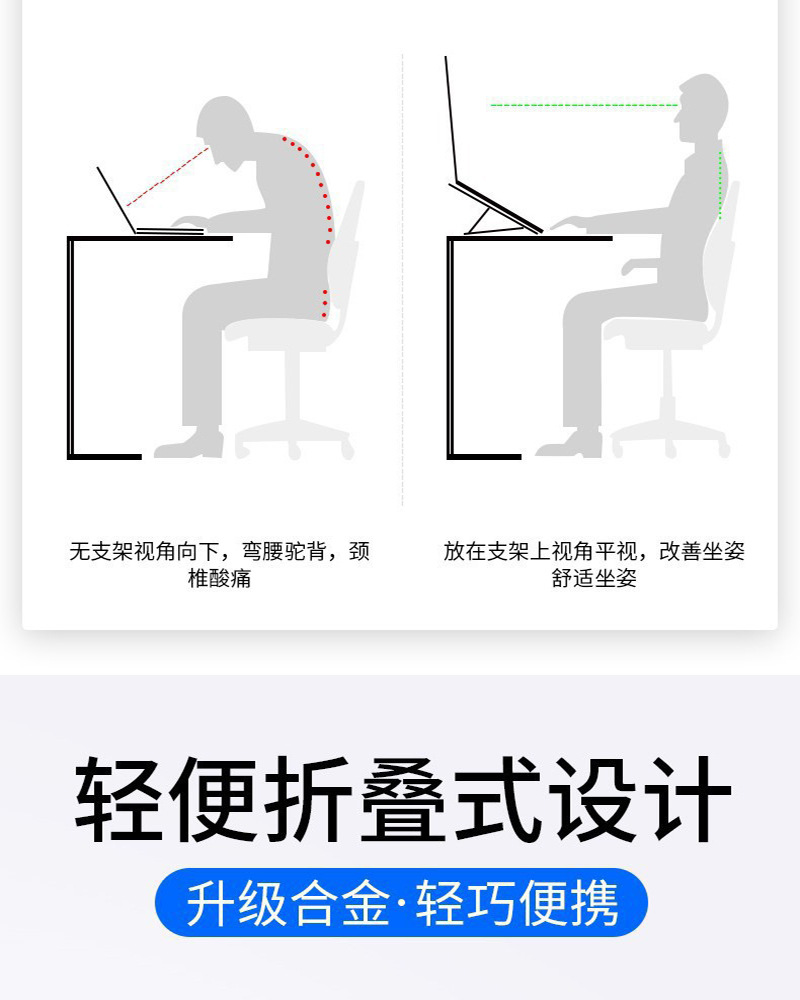 无支架视角向下，弯腰驼背，颈椎酸痛

放在支架上视角平视，改善坐姿舒适坐姿

轻便折叠式设计

升级合金·轻巧便携