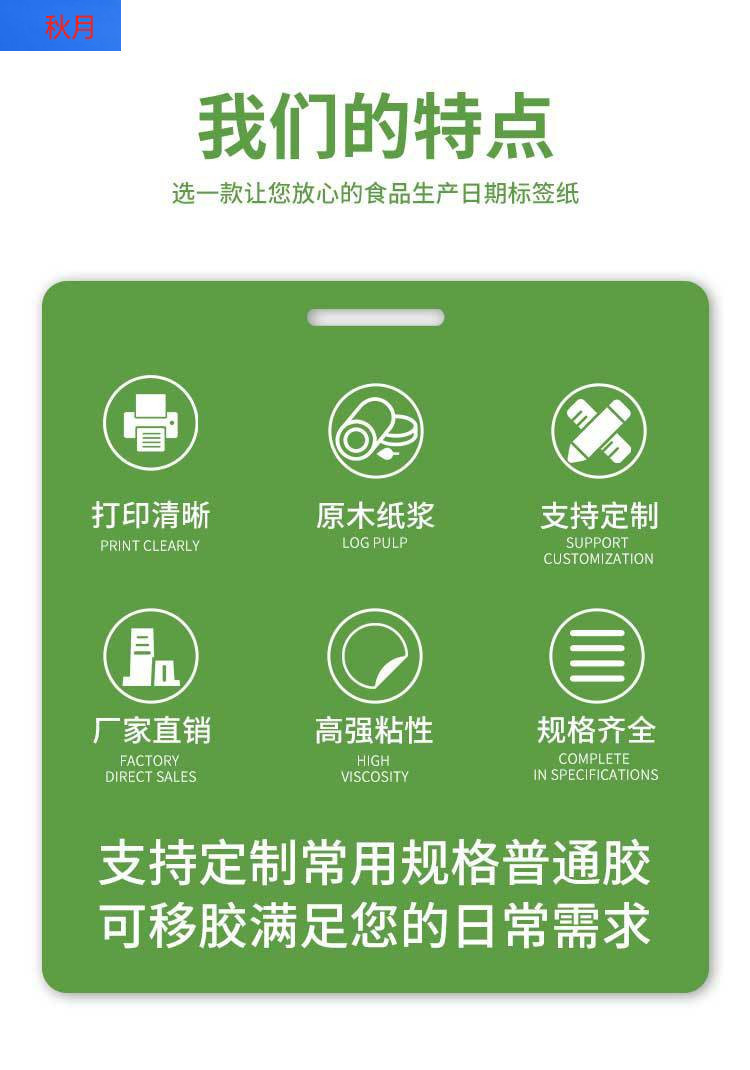 秋月

我们的特点

选一款让您放心的食品生产日期标签纸

打印清晰
PRINT CLEARLY

原木纸浆
LOG PULP

支持定制
SUPPORT
CUSTOMIZATION

厂家直销
FACTORY
DIRECT SALES

高强粘性
HIGH
VISCOSITY

规格齐全
COMPLETE
IN SPECIFICATIONS

支持定制常用规格普通胶
可移胶满足您的日常需求