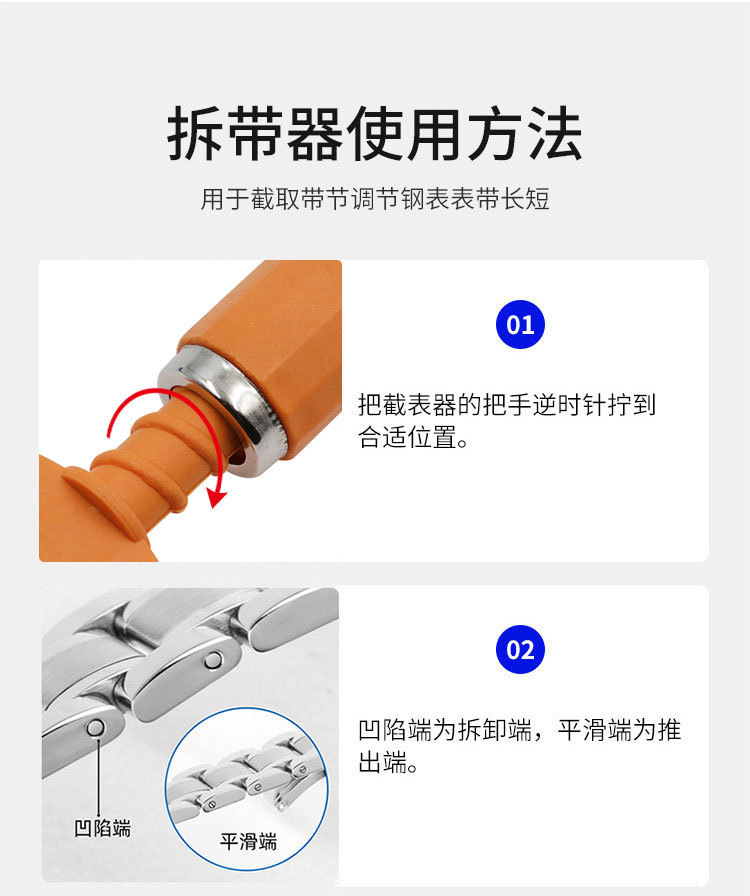 拆带器使用方法

用于截取带节调节钢表表带长短

01

把截表器的把手逆时针拧到合适位置。

02

凹陷端为拆卸端，平滑端为推出端。

凹陷端

平滑端