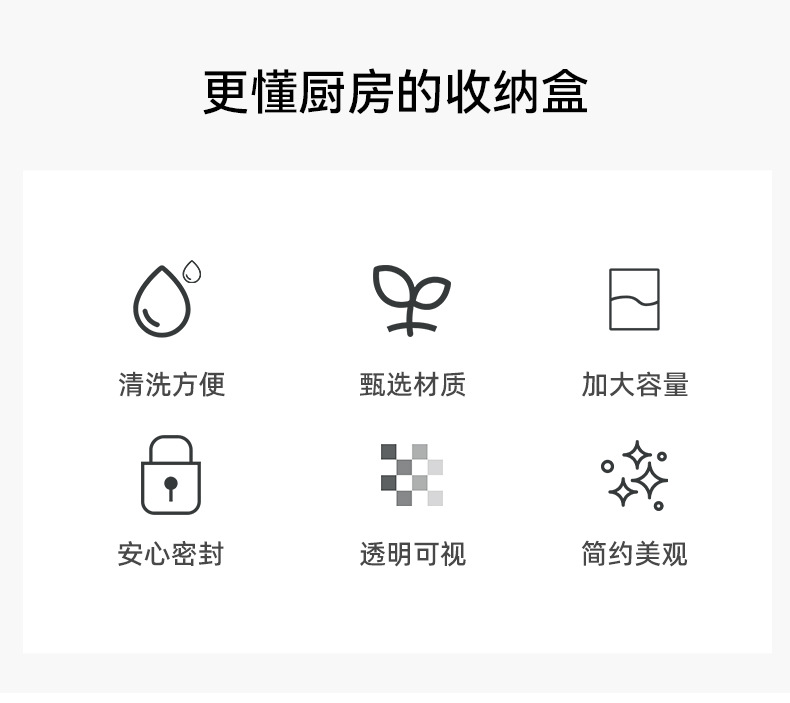 更懂厨房的收纳盒

清洗方便

甄选材质

加大容量

安心密封

透明可视

简约美观