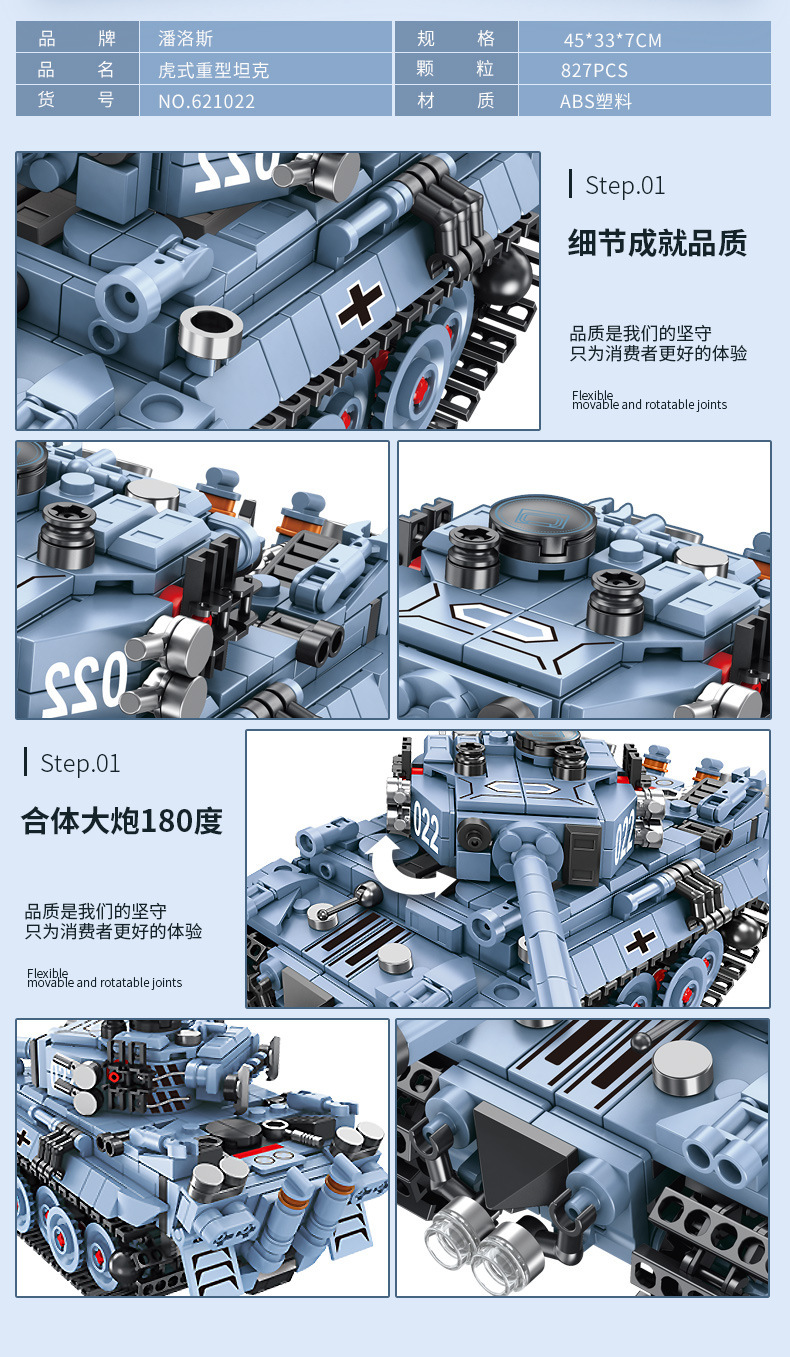 | 品　　牌 | 潘洛斯 | 规　　格 | 45*33*7CM |
|---|---|---|---|
| 品　　名 | 虎式重型坦克 | 颗　　粒 | 827PCS |
| 货　　号 | NO.621022 | 材　　质 | ABS塑料 |

022

Step.01

细节成就品质

品质是我们的坚守
只为消费者更好的体验

Flexible
movable and rotatable joints

022

Step.01

合体大炮180度

品质是我们的坚守
只为消费者更好的体验

Flexible
movable and rotatable joints

022

022