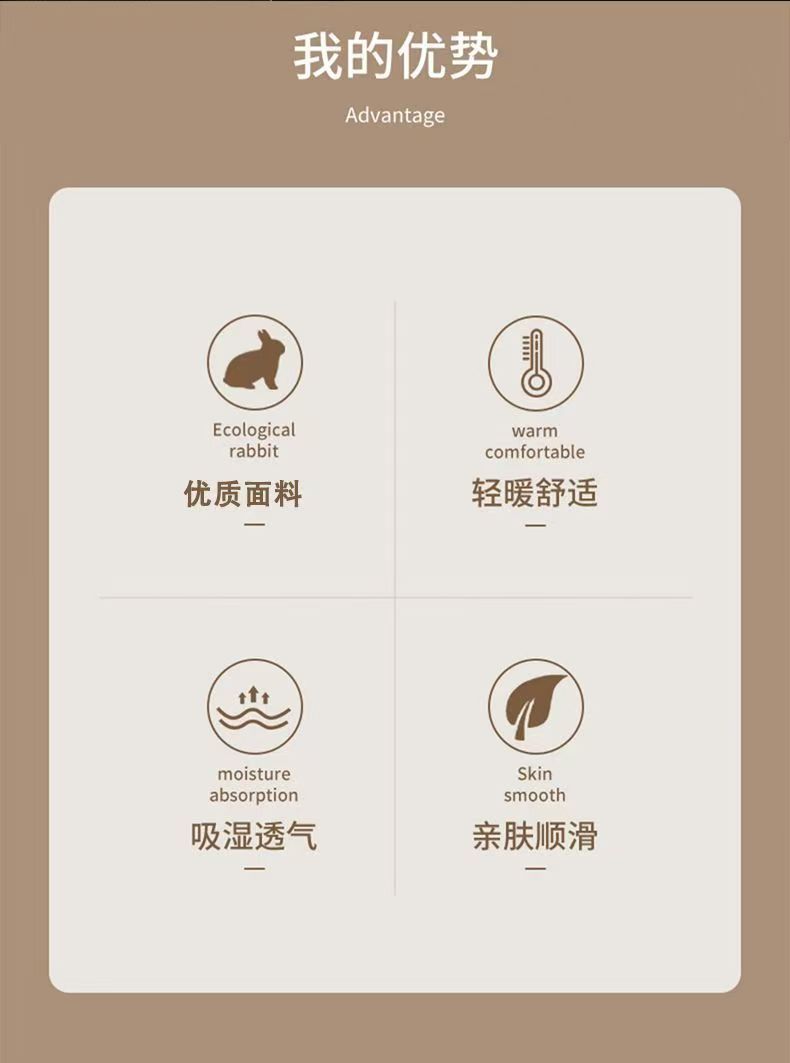 我的优势

Advantage

Ecological
rabbit

优质面料

warm
comfortable

轻暖舒适

moisture
absorption

吸湿透气

Skin
smooth

亲肤顺滑