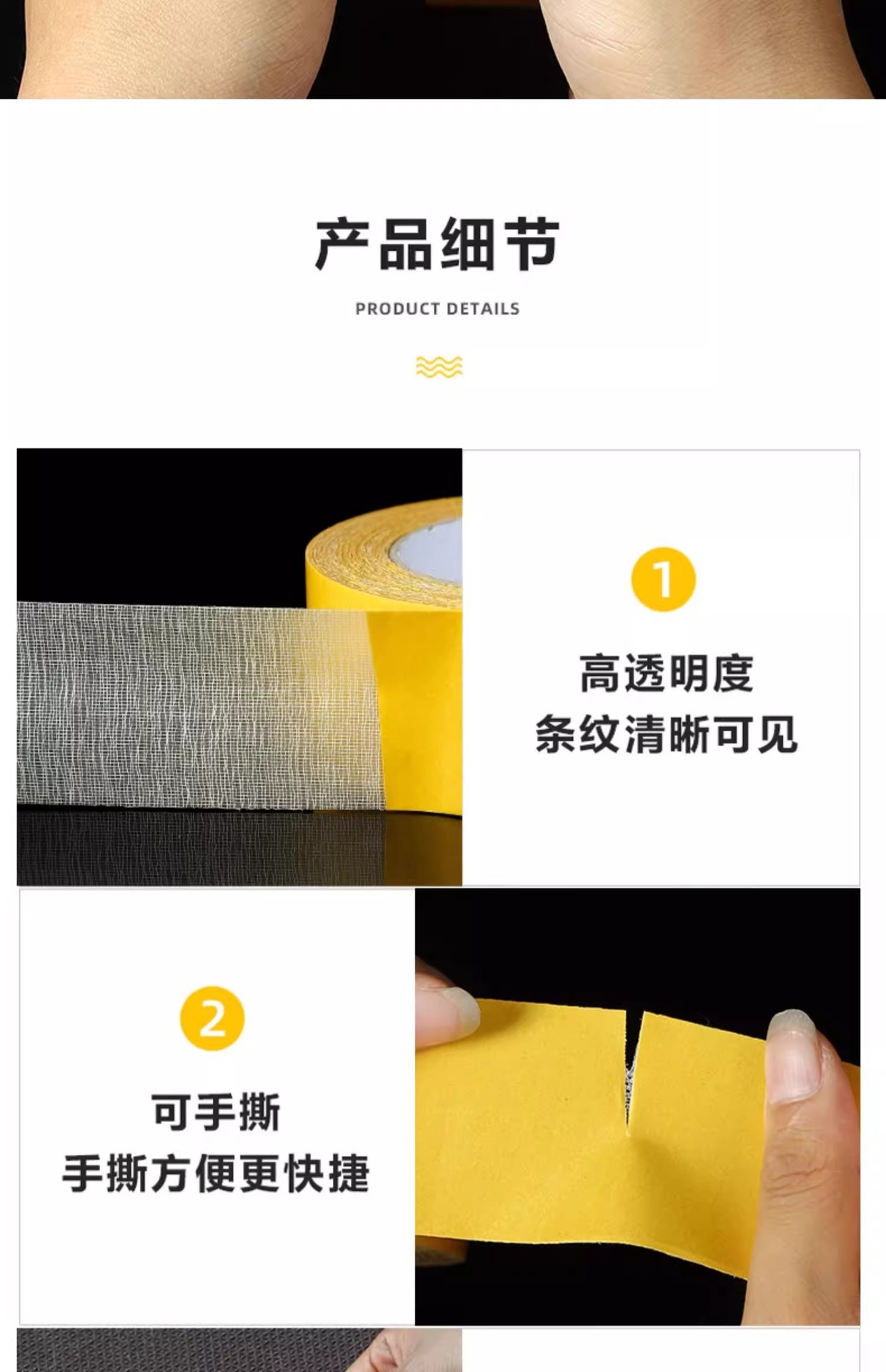 产品细节

PRODUCT DETAILS

1

高透明度
条纹清晰可见

2

可手撕
手撕方便更快捷