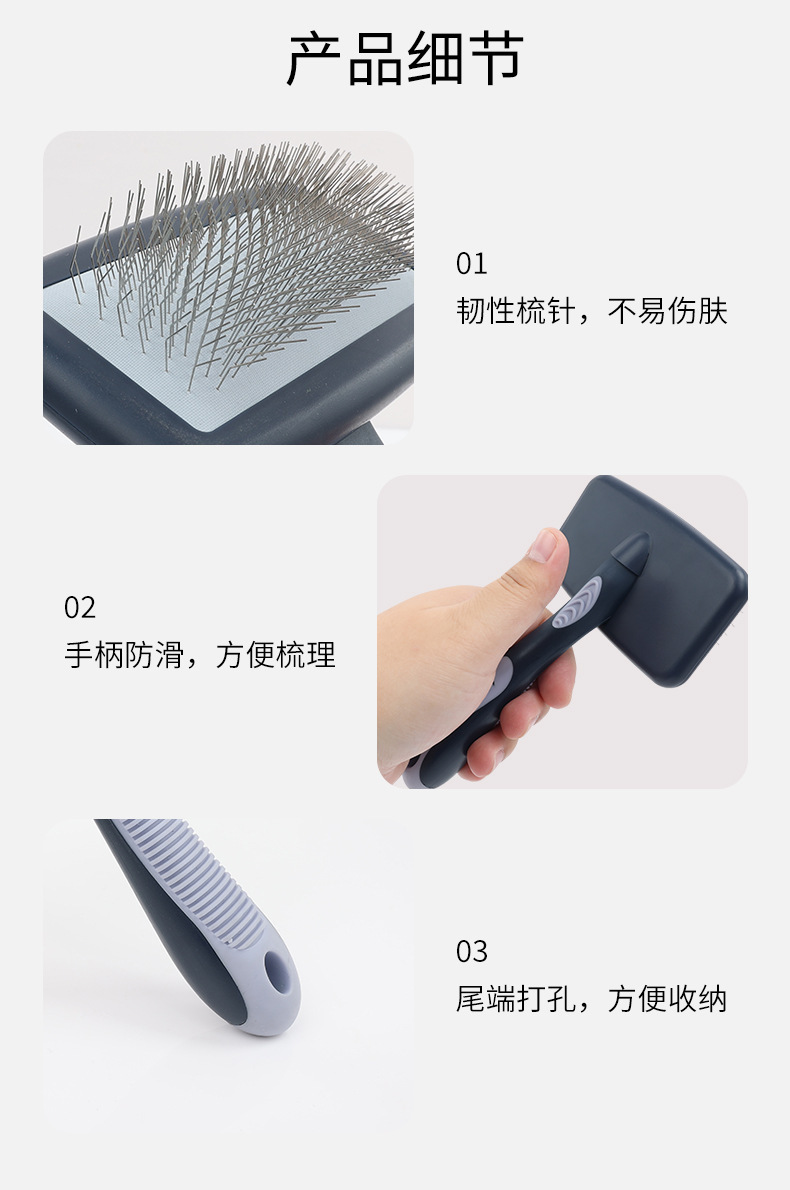 产品细节

01
韧性梳针，不易伤肤

02
手柄防滑，方便梳理

03
尾端打孔，方便收纳