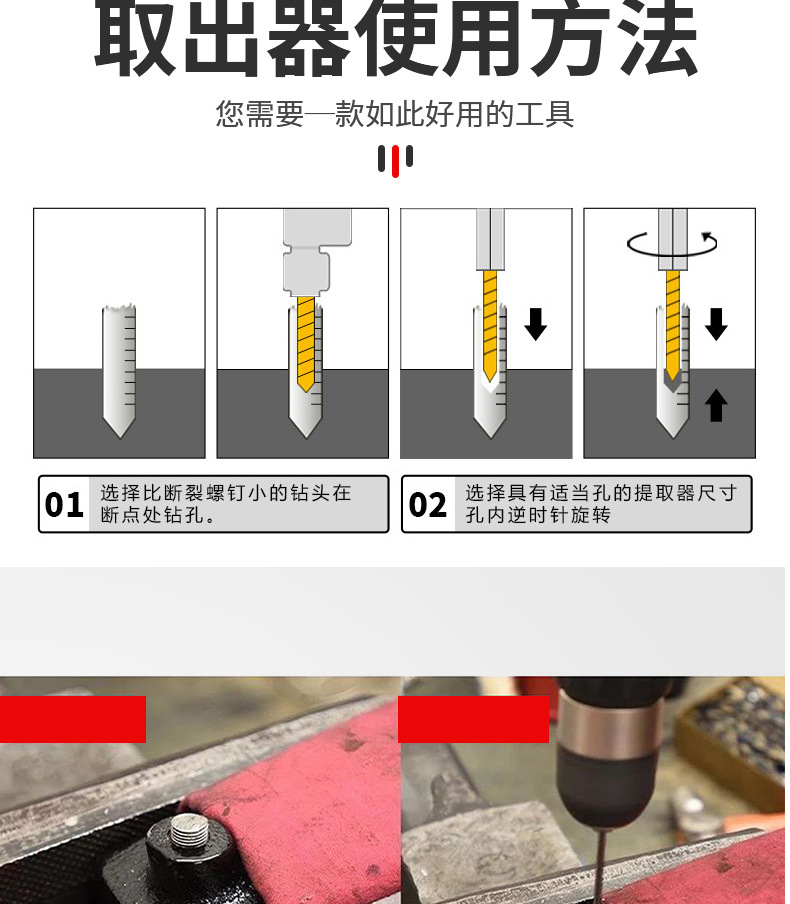 取出器使用方法

您需要一款如此好用的工具

01 选择比断裂螺钉小的钻头在断点处钻孔。

02 选择具有适当孔的提取器尺寸孔内逆时针旋转