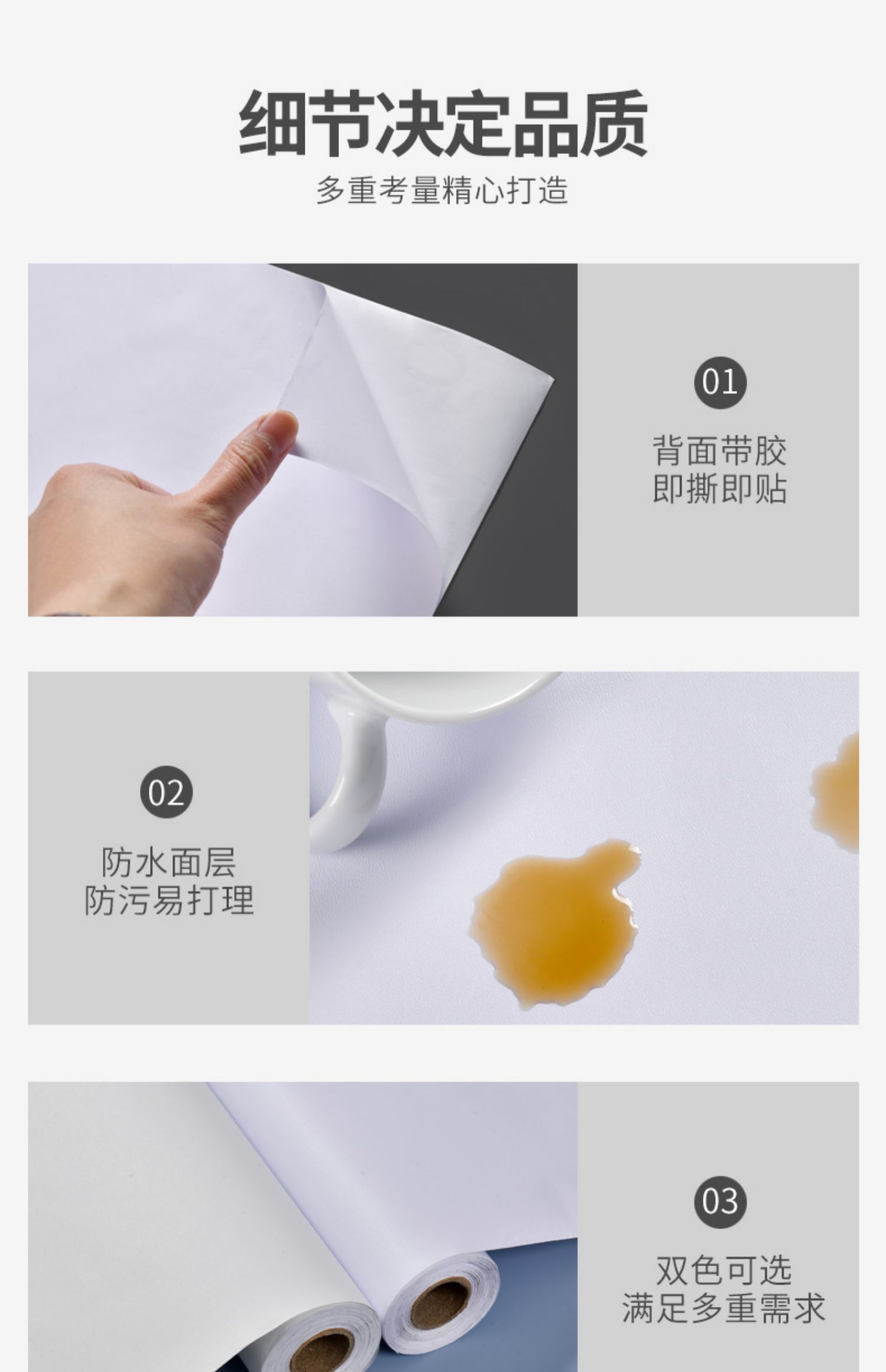 细节决定品质

多重考量精心打造

01

背面带胶
即撕即贴

02

防水面层
防污易打理

03

双色可选
满足多重需求