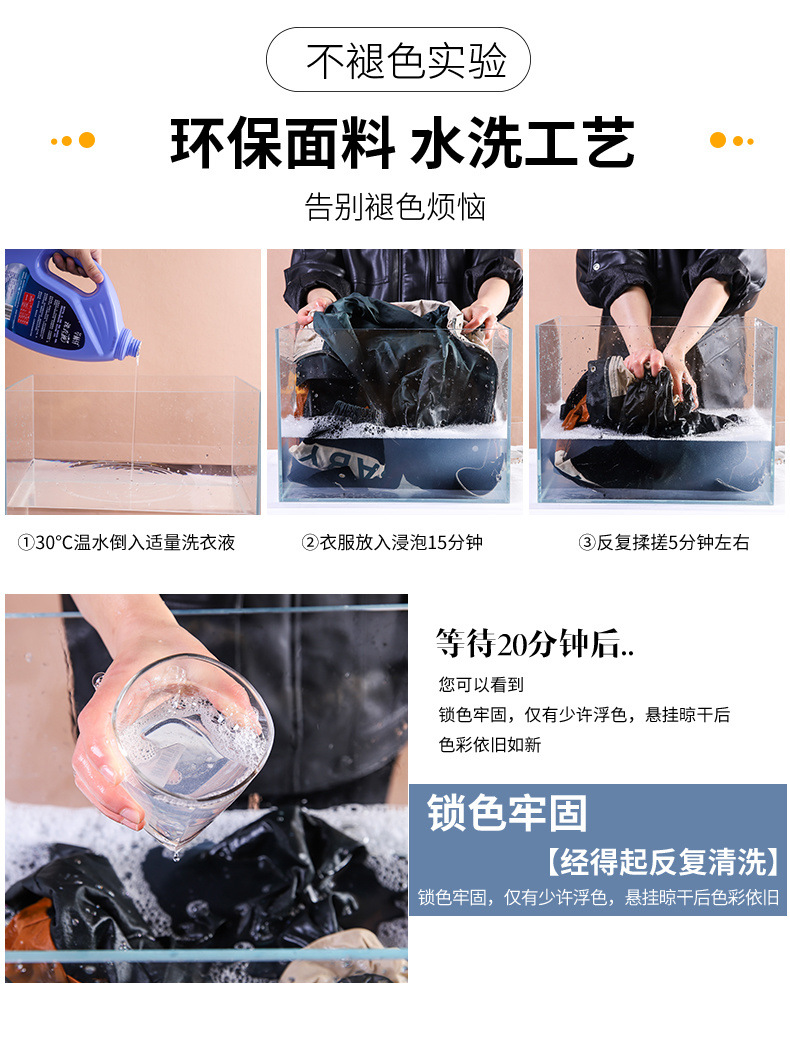 不褪色实验

环保面料 水洗工艺

告别褪色烦恼

①30°C温水倒入适量洗衣液

②衣服放入浸泡15分钟

③反复揉搓5分钟左右

等待20分钟后..

您可以看到
锁色牢固，仅有少许浮色，悬挂晾干后
色彩依旧如新

锁色牢固

【经得起反复清洗】

锁色牢固，仅有少许浮色，悬挂晾干后色彩依旧