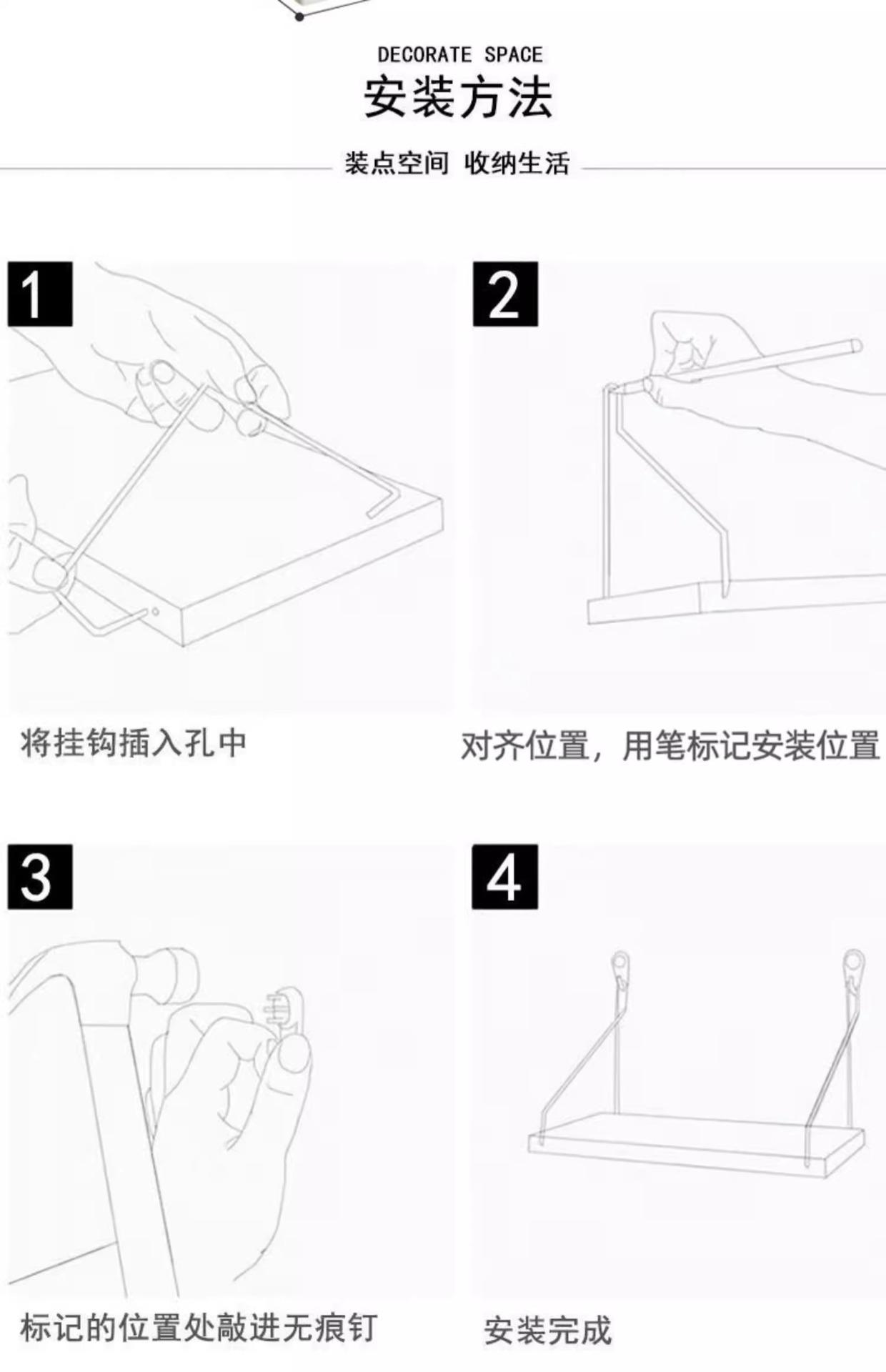 DECORATE SPACE

安装方法

装点空间 收纳生活

1

将挂钩插入孔中

2

对齐位置，用笔标记安装位置

3

标记的位置处敲进无痕钉

4

安装完成