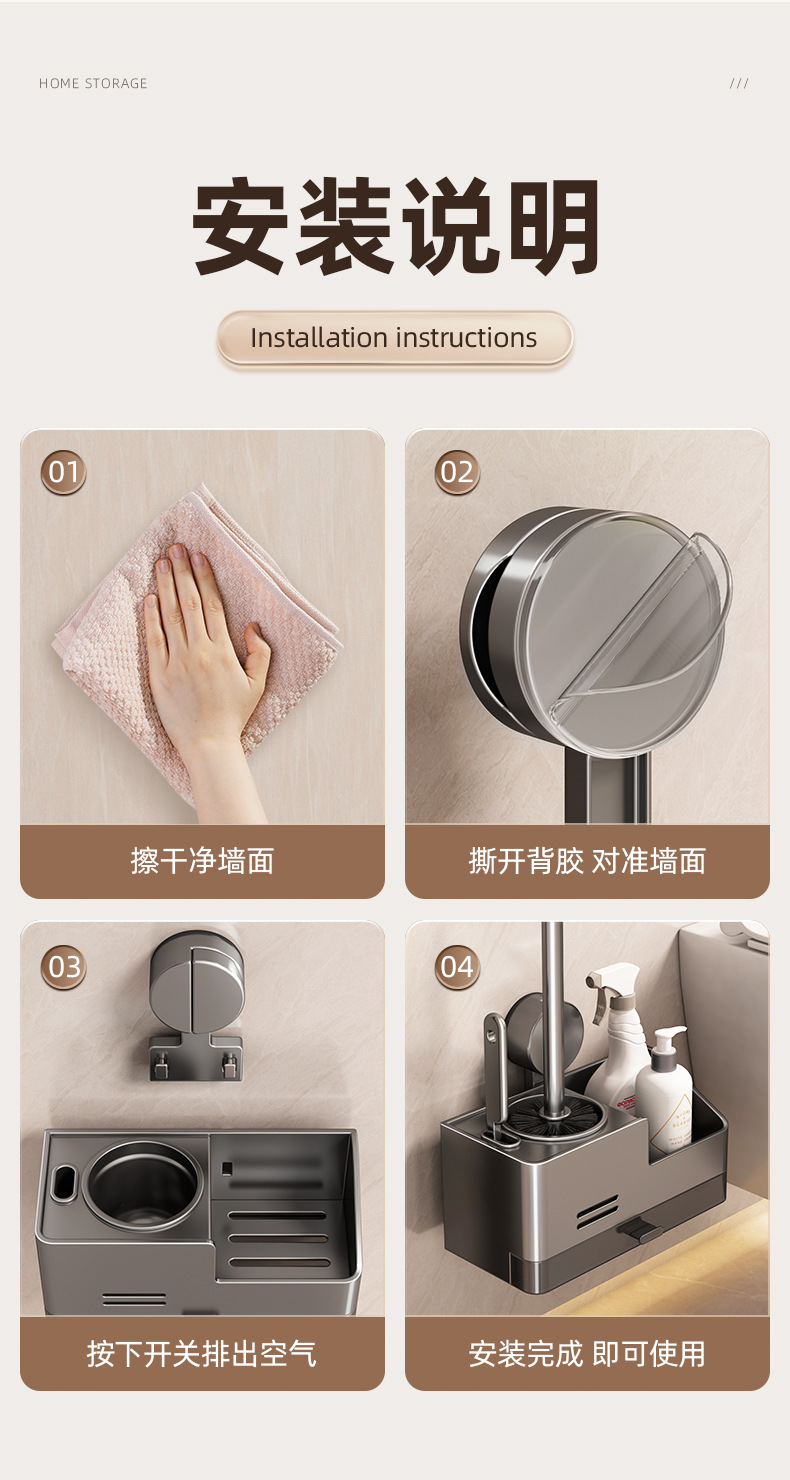 HOME STORAGE

///

安装说明

Installation instructions

01

擦干净墙面

02

撕开背胶 对准墙面

03

按下开关排出空气

04

安装完成 即可使用