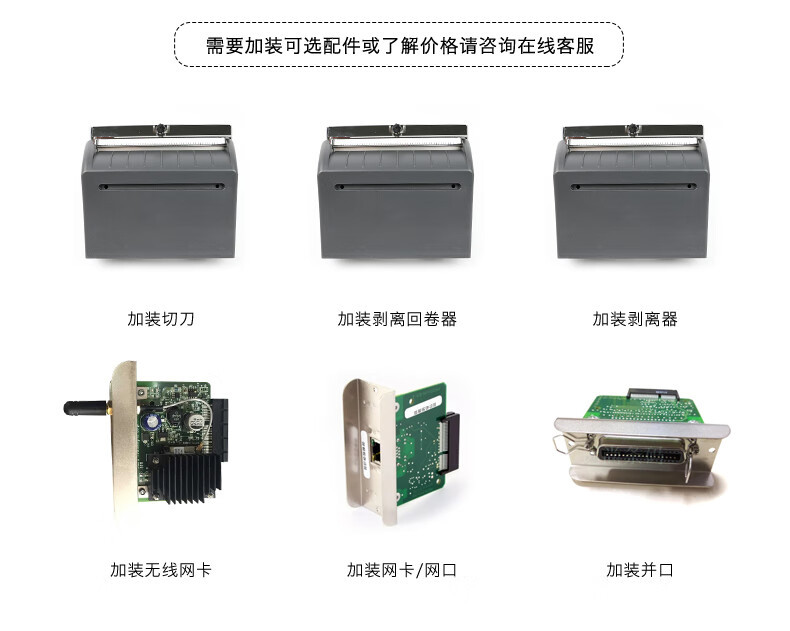 需要加装可选配件或了解价格请咨询在线客服

加装切刀

加装剥离回卷器

加装剥离器

加装无线网卡

加装网卡/网口

加装并口