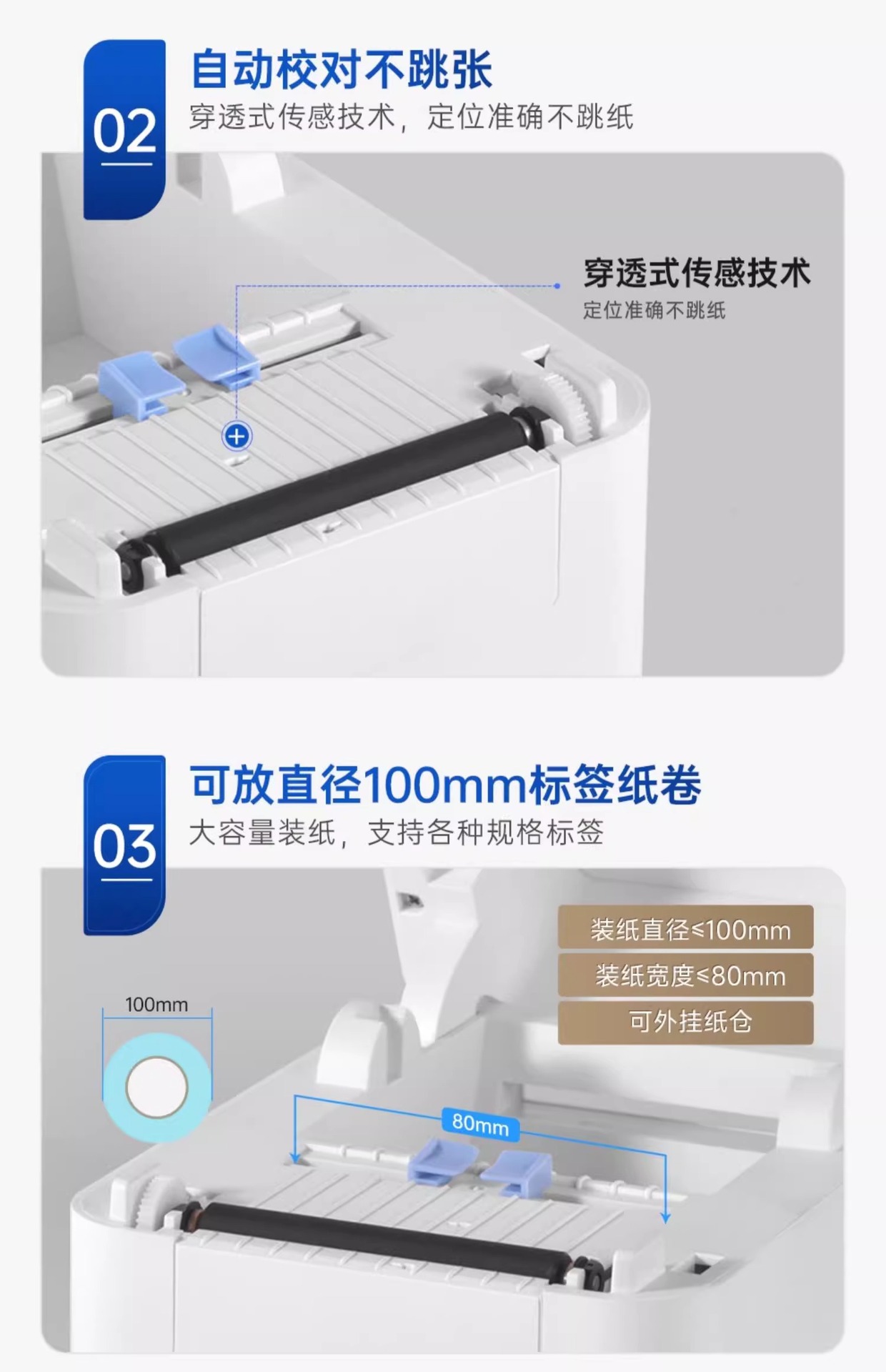 02

自动校对不跳张

穿透式传感技术，定位准确不跳纸

穿透式传感技术
定位准确不跳纸

03

可放直径100mm标签纸卷

大容量装纸，支持各种规格标签

装纸直径≤100mm
装纸宽度≤80mm
可外挂纸仓

100mm

80mm