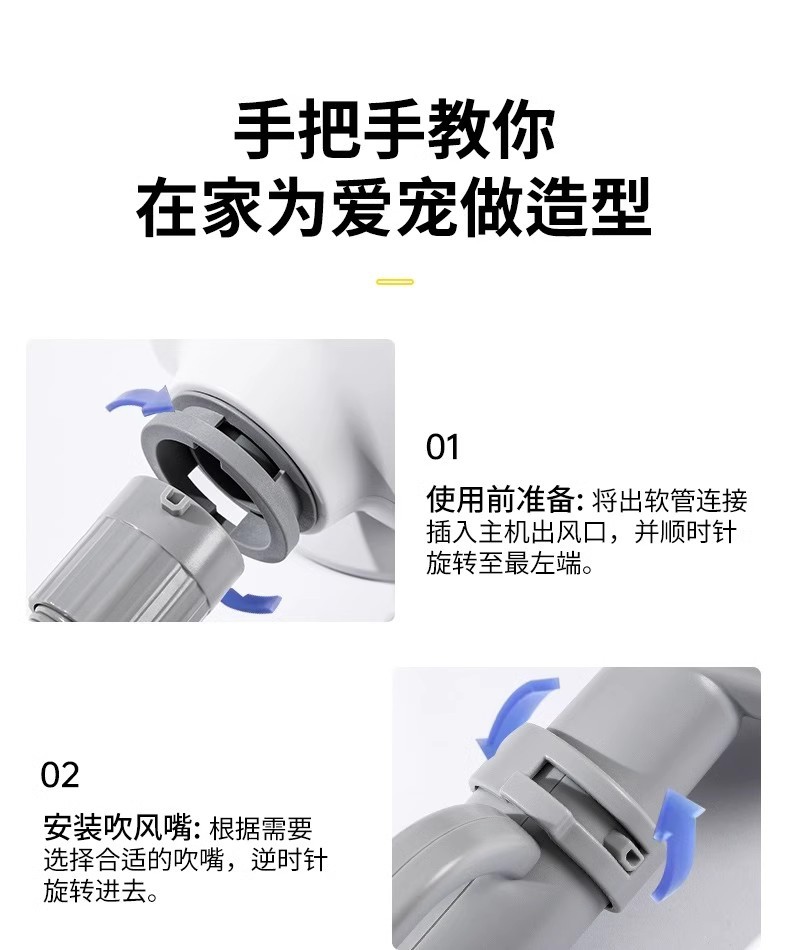 手把手教你
在家为爱宠做造型

01

使用前准备: 将出软管连接插入主机出风口，并顺时针旋转至最左端。

02

安装吹风嘴: 根据需要选择合适的吹嘴，逆时针旋转进去。