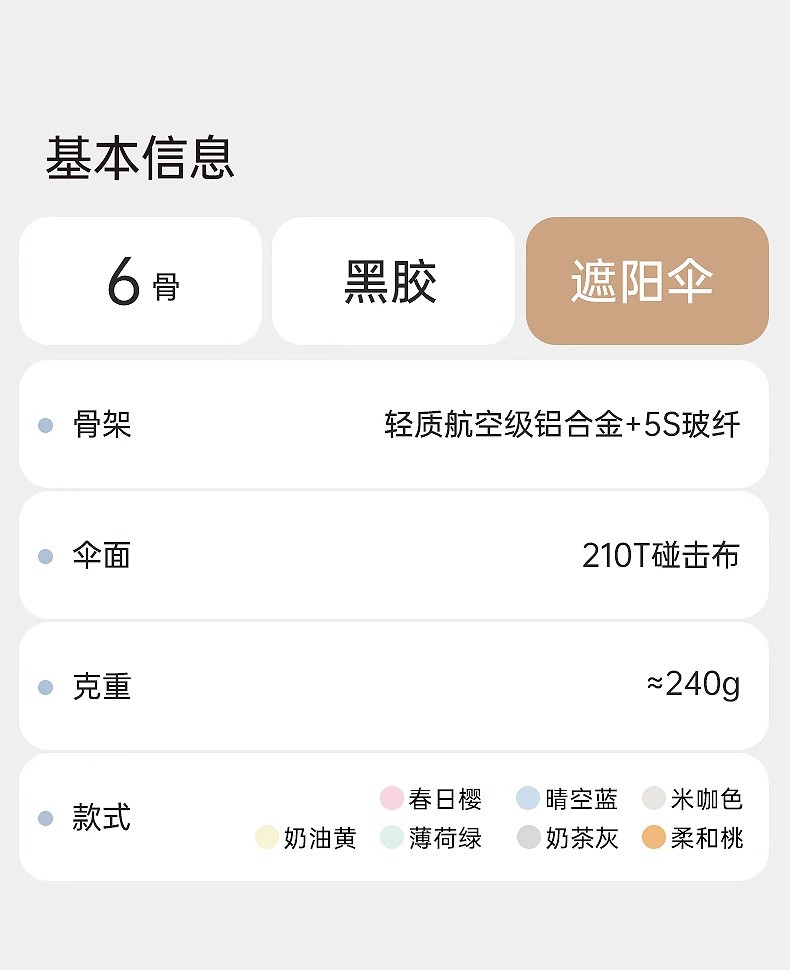 基本信息

6骨

黑胶

遮阳伞

• 骨架 轻质航空级铝合金+5S玻纤

• 伞面 210T碰击布

• 克重 ≈240g

• 款式 春日樱 晴空蓝 米咖色 奶油黄 薄荷绿 奶茶灰 柔和桃