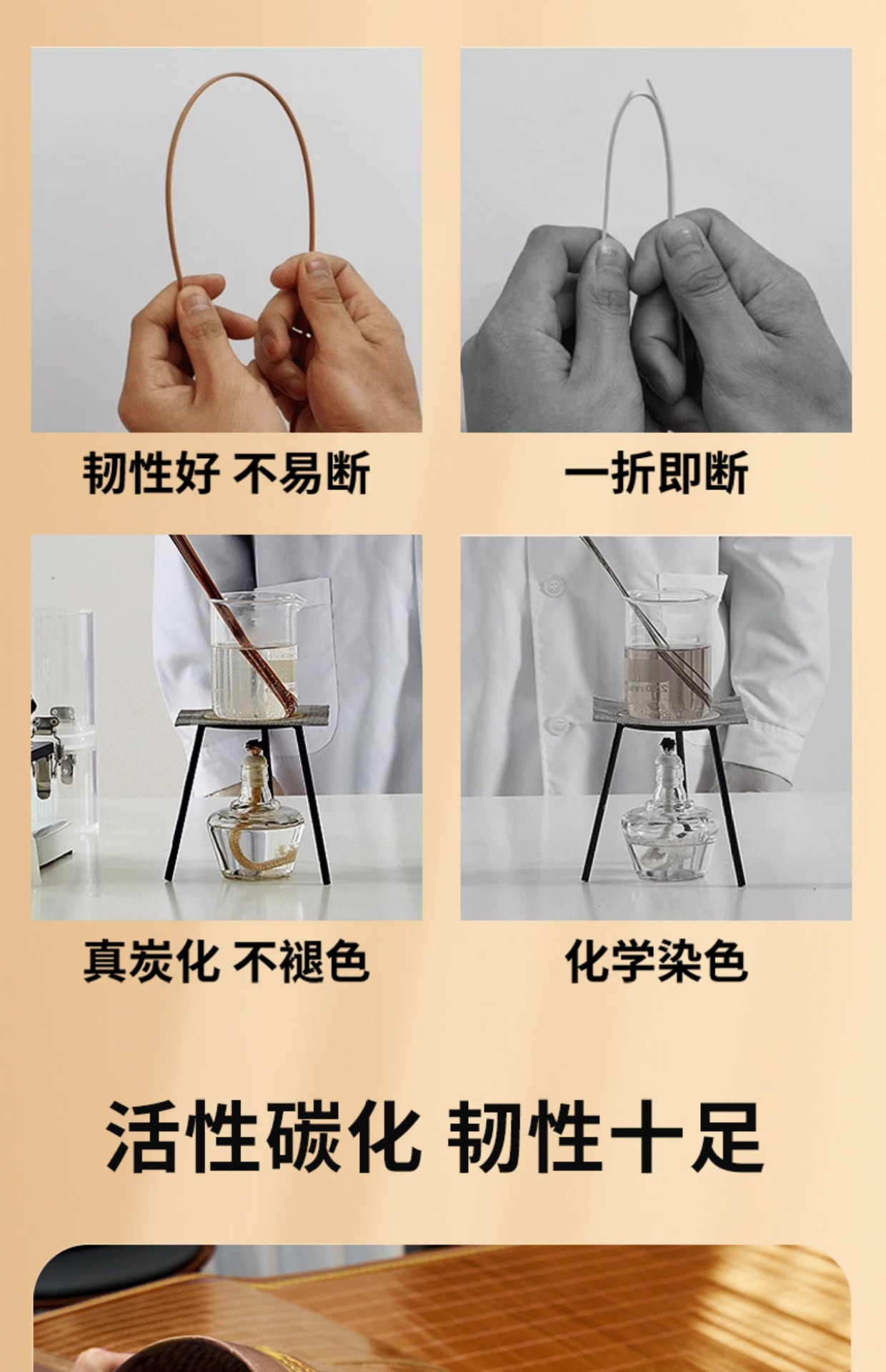 韧性好 不易断

一折即断

真炭化 不褪色

化学染色

活性碳化 韧性十足