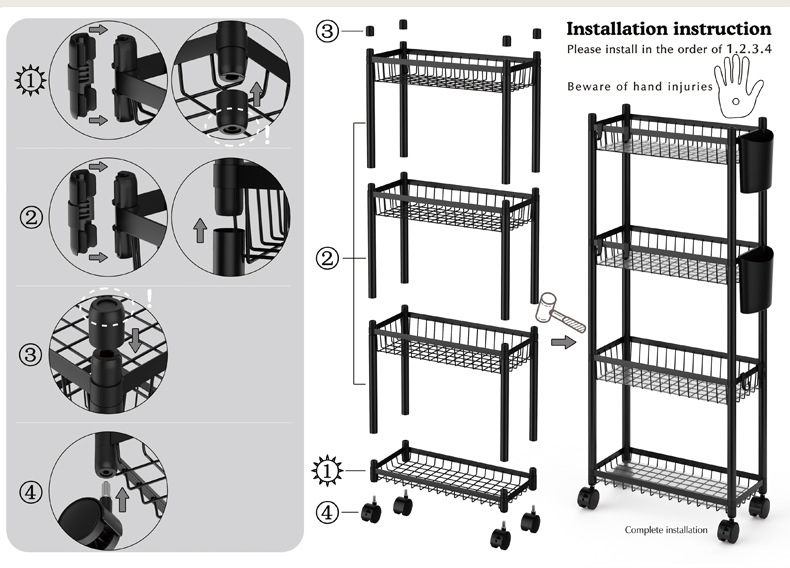 ①

②

③

④

③

②

①

④

Installation instruction
Please install in the order of 1.2.3.4

Beware of hand injuries

Complete installation