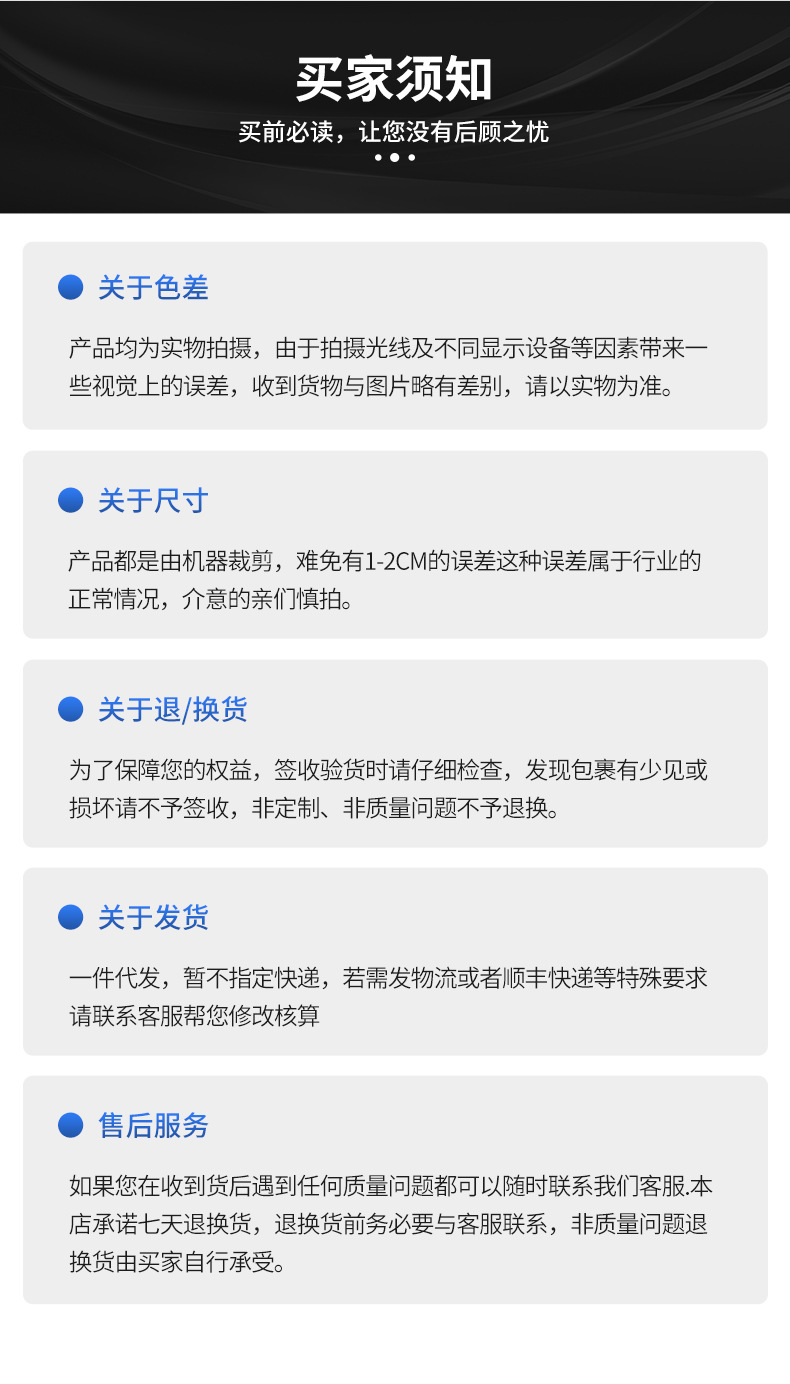 买家须知

买前必读，让您没有后顾之忧

• 关于色差

产品均为实物拍摄，由于拍摄光线及不同显示设备等因素带来一些视觉上的误差，收到货物与图片略有差别，请以实物为准。

• 关于尺寸

产品都是由机器裁剪，难免有1-2CM的误差这种误差属于行业的正常情况，介意的亲们慎拍。

• 关于退/换货

为了保障您的权益，签收验货时请仔细检查，发现包裹有少见或损坏请不予签收，非定制、非质量问题不予退换。

• 关于发货

一件代发，暂不指定快递，若需发物流或者顺丰快递等特殊要求请联系客服帮您修改核算

• 售后服务

如果您在收到货后遇到任何质量问题都可以随时联系我们客服.本店承诺七天退换货，退换货前务必要与客服联系，非质量问题退换货由买家自行承受。