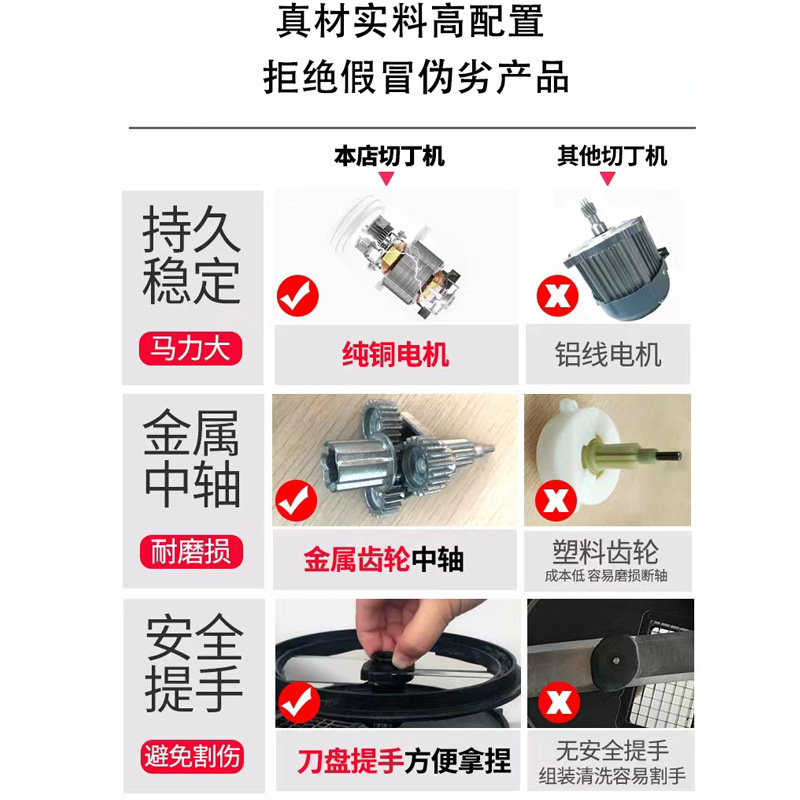 真材实料高配置
拒绝假冒伪劣产品

本店切丁机
其他切丁机

持久稳定
马力大
纯铜电机
铝线电机

金属中轴
耐磨损
金属齿轮中轴
塑料齿轮
成本低 容易磨损断轴

安全提手
避免割伤
刀盘提手方便拿捏
无安全提手
组装清洗容易割手