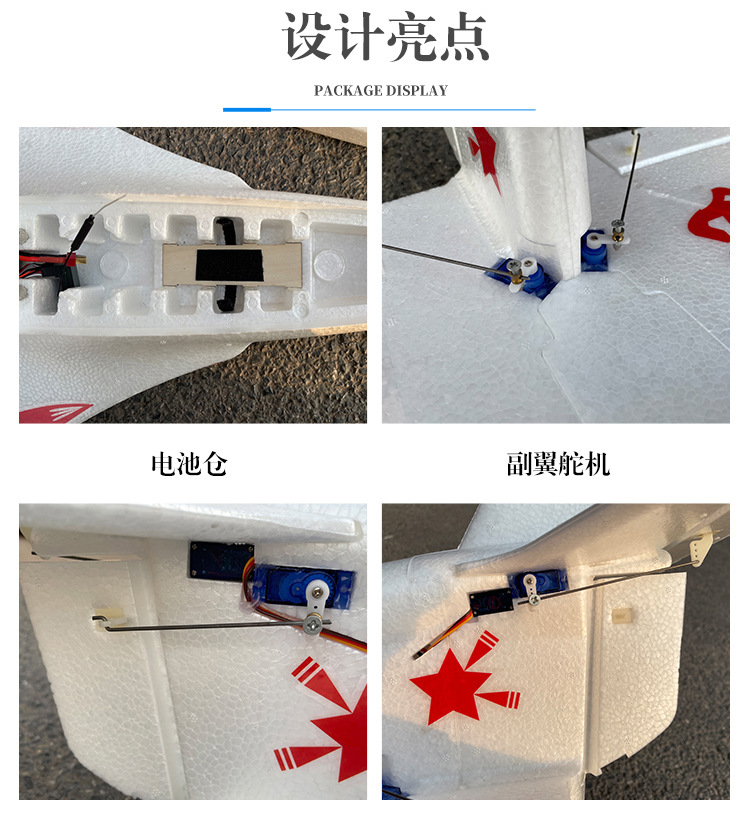 设计亮点

PACKAGE DISPLAY

电池仓

副翼舵机