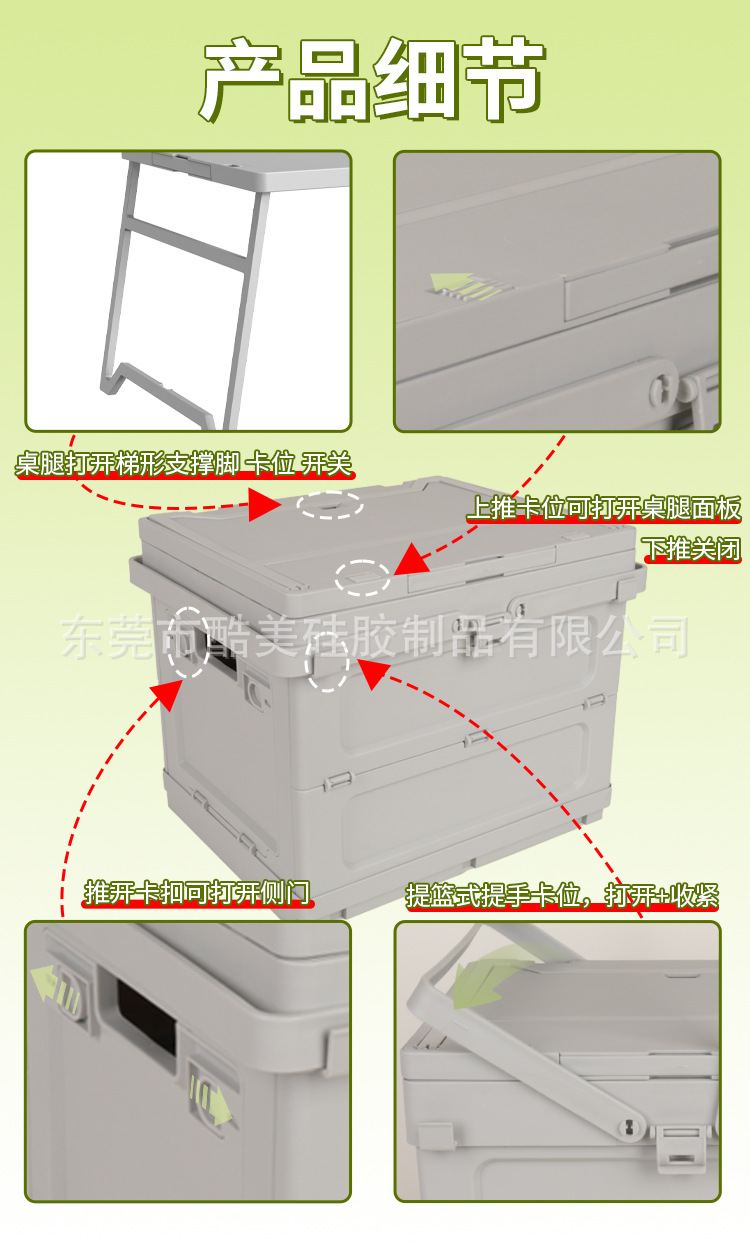 产品细节

桌腿打开梯形支撑脚 卡位 开关

上推卡位可打开桌腿面板

下推关闭

东莞市酷美硅胶制品有限公司

推开卡扣可打开侧门

提篮式提手卡位，打开+收紧