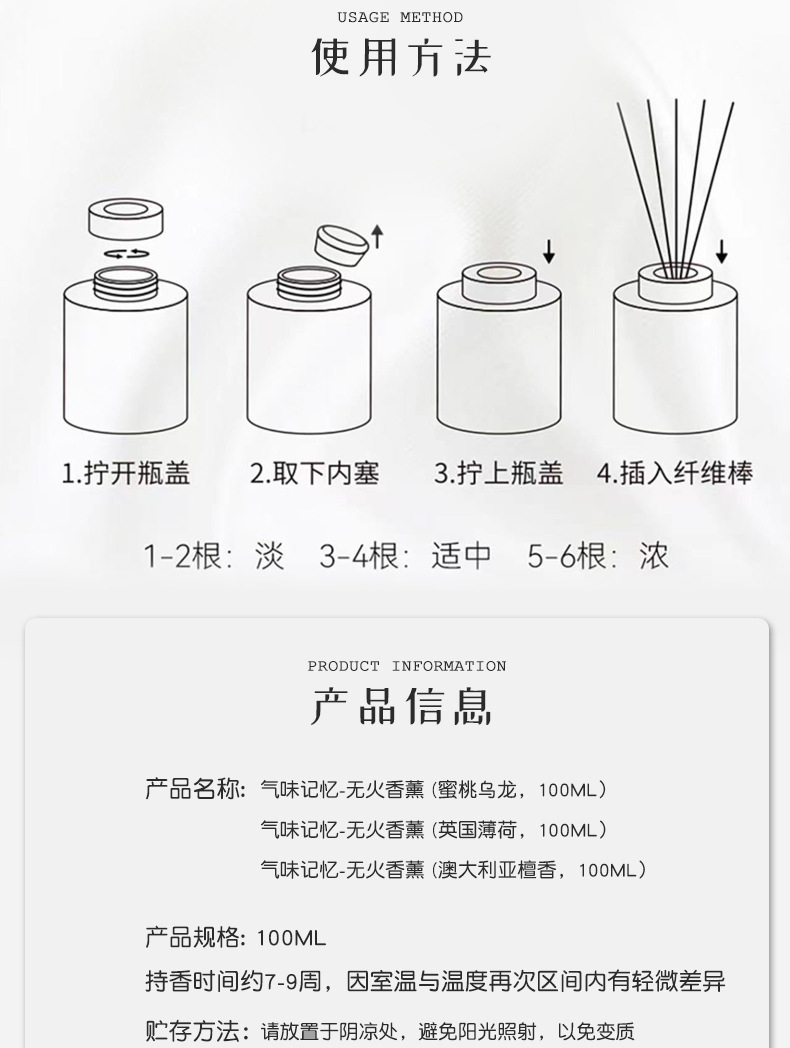 USAGE METHOD
使用方法

1.拧开瓶盖
2.取下内塞
3.拧上瓶盖
4.插入纤维棒

1-2根：淡　3-4根：适中　5-6根：浓

PRODUCT INFORMATION
产品信息

产品名称：气味记忆-无火香薰（蜜桃乌龙，100ML）
气味记忆-无火香薰（英国薄荷，100ML）
气味记忆-无火香薰（澳大利亚檀香，100ML）

产品规格：100ML
持香时间约7-9周，因室温与温度再次区间内有轻微差异
贮存方法：请放置于阴凉处，避免阳光照射，以免变质