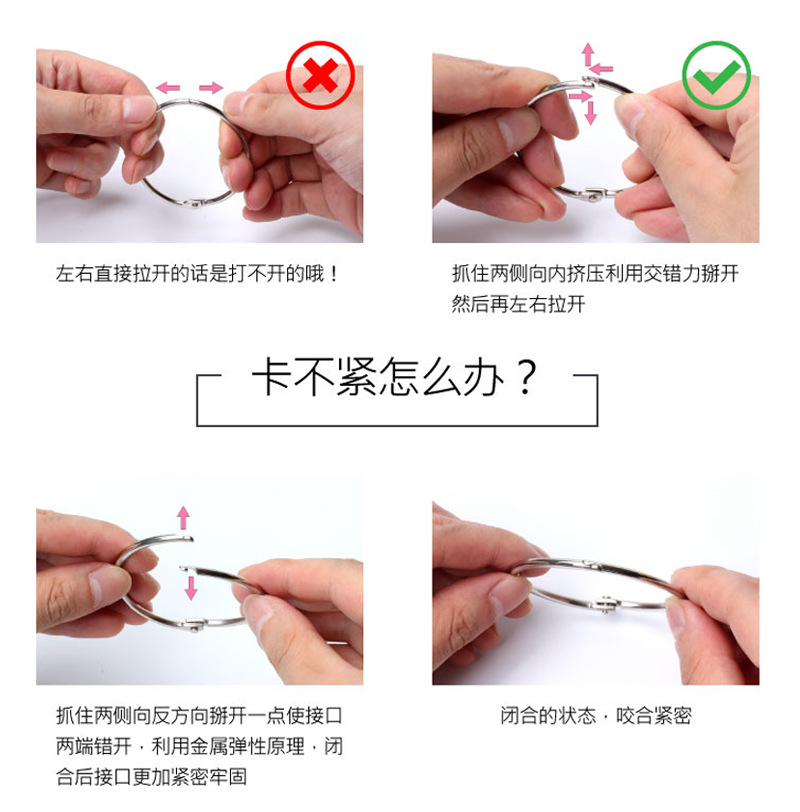 左右直接拉开的话是打不开的哦！

抓住两侧向内挤压利用交错力掰开然后再左右拉开

卡不紧怎么办？

抓住两侧向反方向掰开一点使接口两端错开，利用金属弹性原理，闭合后接口更加紧密牢固

闭合的状态，咬合紧密