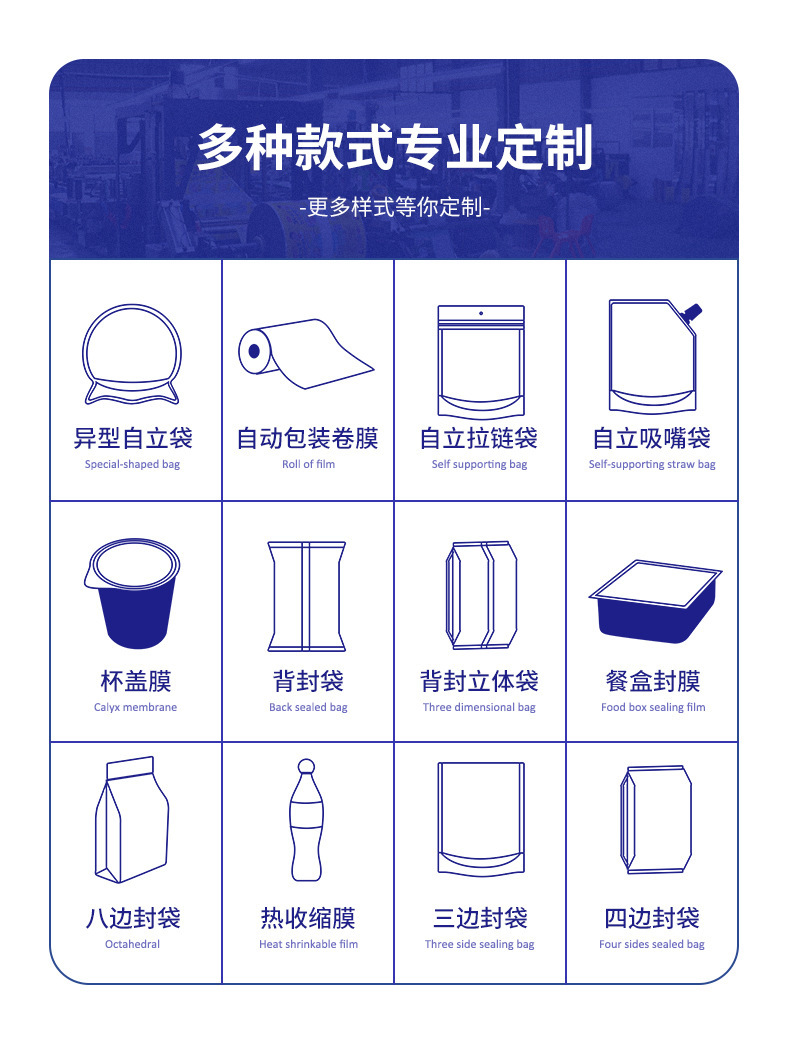 多种款式专业定制

-更多样式等你定制-

异型自立袋
Special-shaped bag

自动包装卷膜
Roll of film

自立拉链袋
Self supporting bag

自立吸嘴袋
Self-supporting straw bag

杯盖膜
Calyx membrane

背封袋
Back sealed bag

背封立体袋
Three dimensional bag

餐盒封膜
Food box sealing film

八边封袋
Octahedral

热收缩膜
Heat shrinkable film

三边封袋
Three side sealing bag

四边封袋
Four sides sealed bag