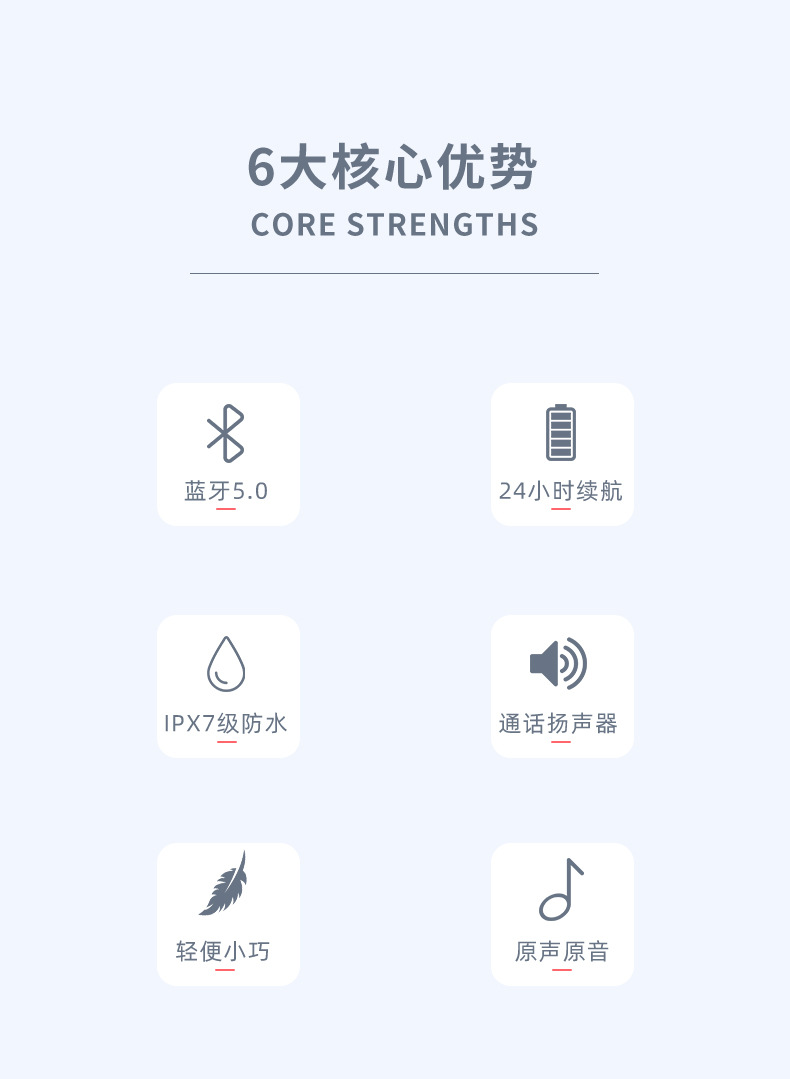 6大核心优势
CORE STRENGTHS

蓝牙5.0

24小时续航

IPX7级防水

通话扬声器

轻便小巧

原声原音