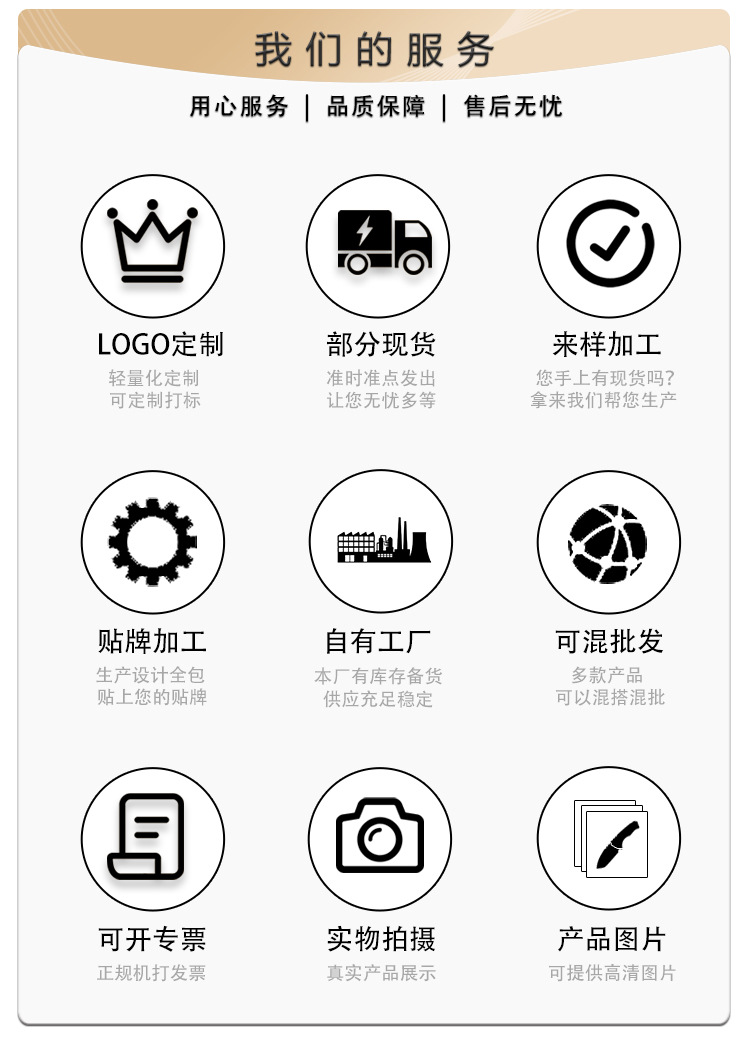 我们的服务

用心服务 | 品质保障 | 售后无忧

LOGO定制
轻量化定制
可定制打标

部分现货
准时准点发出
让您无忧多等

来样加工
您手上有现货吗?
拿来我们帮您生产

贴牌加工
生产设计全包
贴上您的贴牌

自有工厂
本厂有库存备货
供应充足稳定

可混批发
多款产品
可以混搭混批

可开专票
正规机打发票

实物拍摄
真实产品展示

产品图片
可提供高清图片