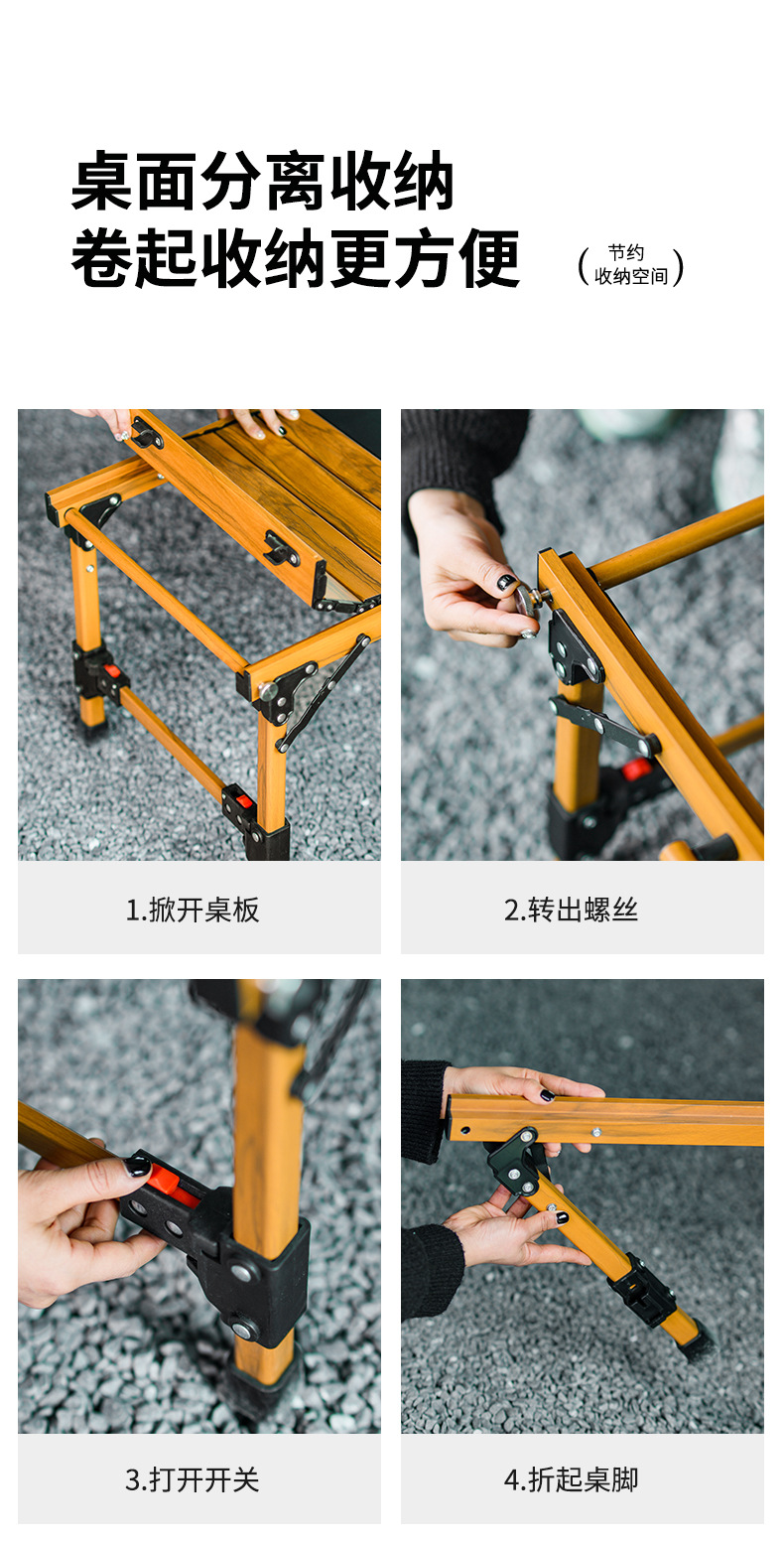 桌面分离收纳
卷起收纳更方便 (节约收纳空间)

1.掀开桌板

2.转出螺丝

3.打开开关

4.折起桌脚