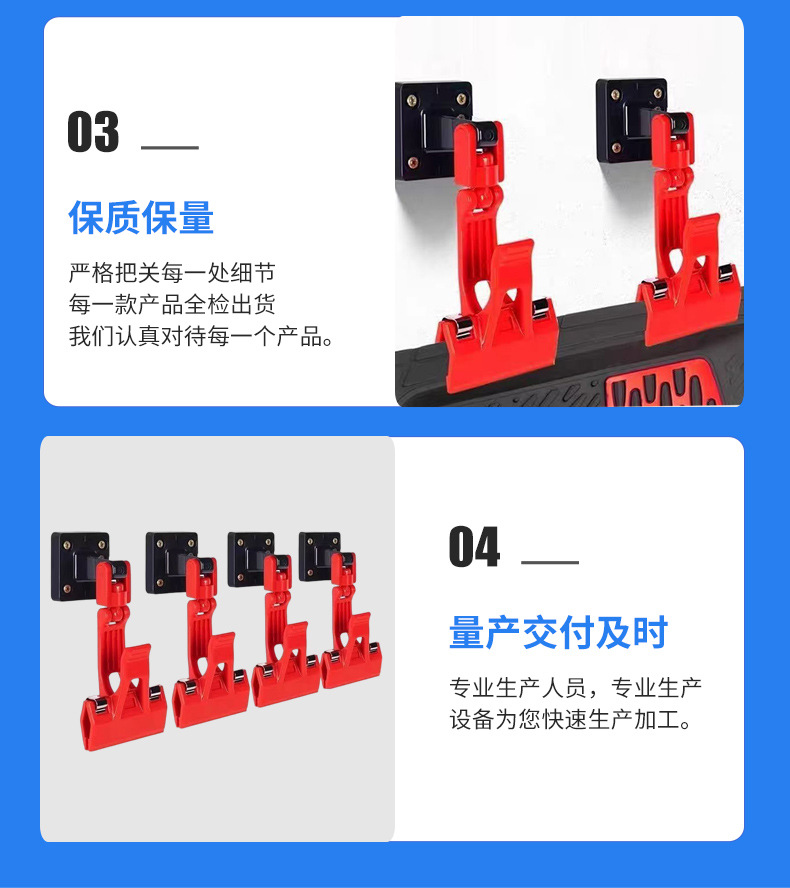 03

保质保量

严格把关每一处细节
每一款产品全检出货
我们认真对待每一个产品。

04

量产交付及时

专业生产人员，专业生产设备为您快速生产加工。