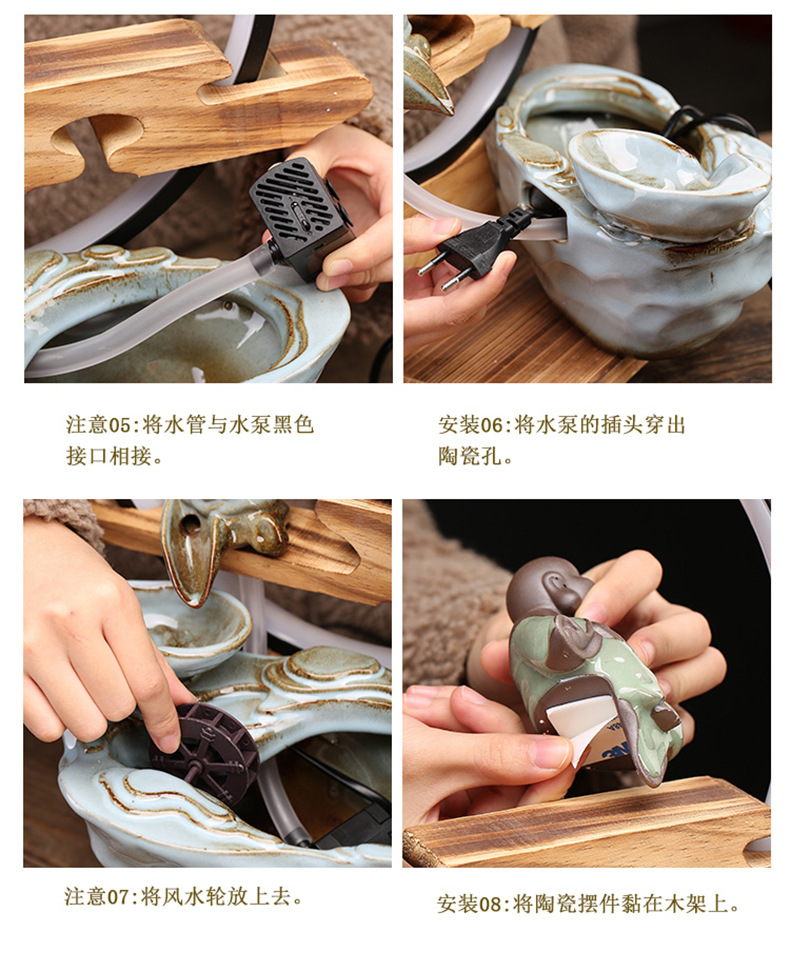 注意05:将水管与水泵黑色接口相接。

安装06:将水泵的插头穿出陶瓷孔。

注意07:将风水轮放上去。

安装08:将陶瓷摆件黏在木架上。