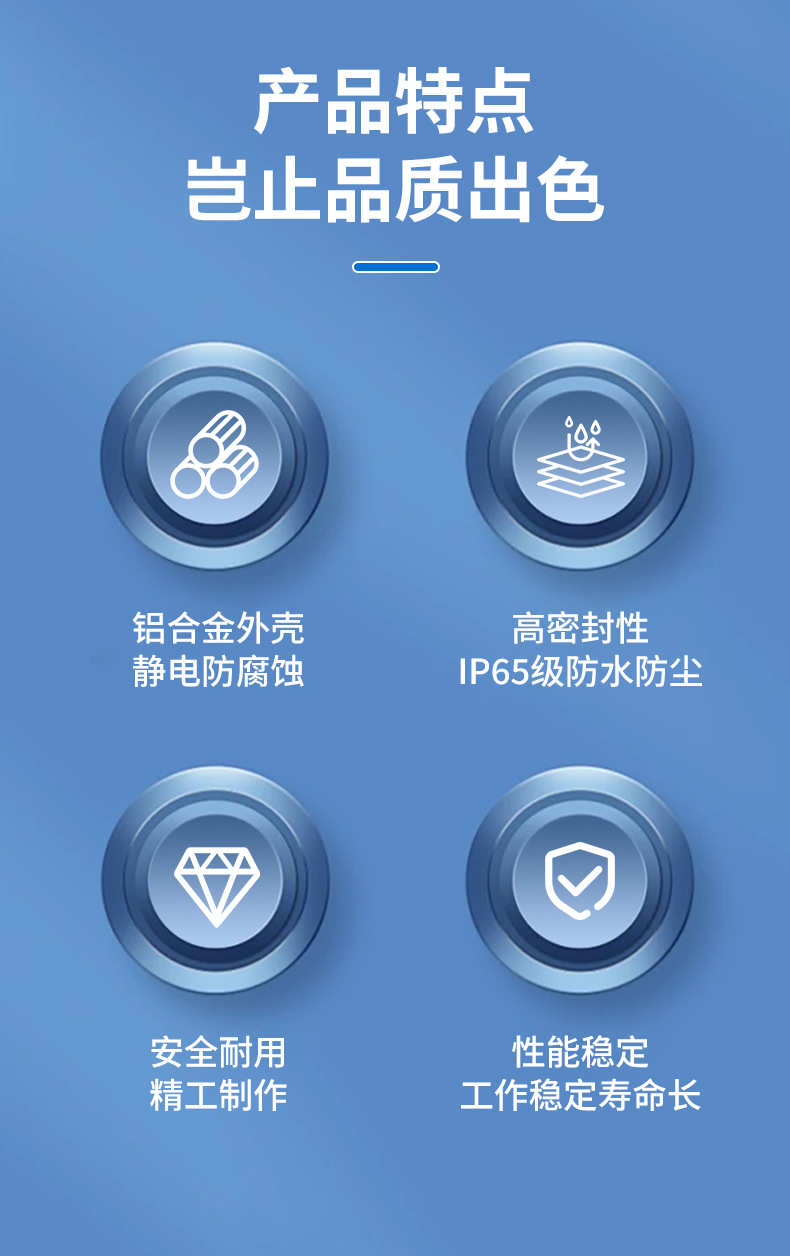 产品特点
岂止品质出色

铝合金外壳
静电防腐蚀

高密封性
IP65级防水防尘

安全耐用
精工制作

性能稳定
工作稳定寿命长