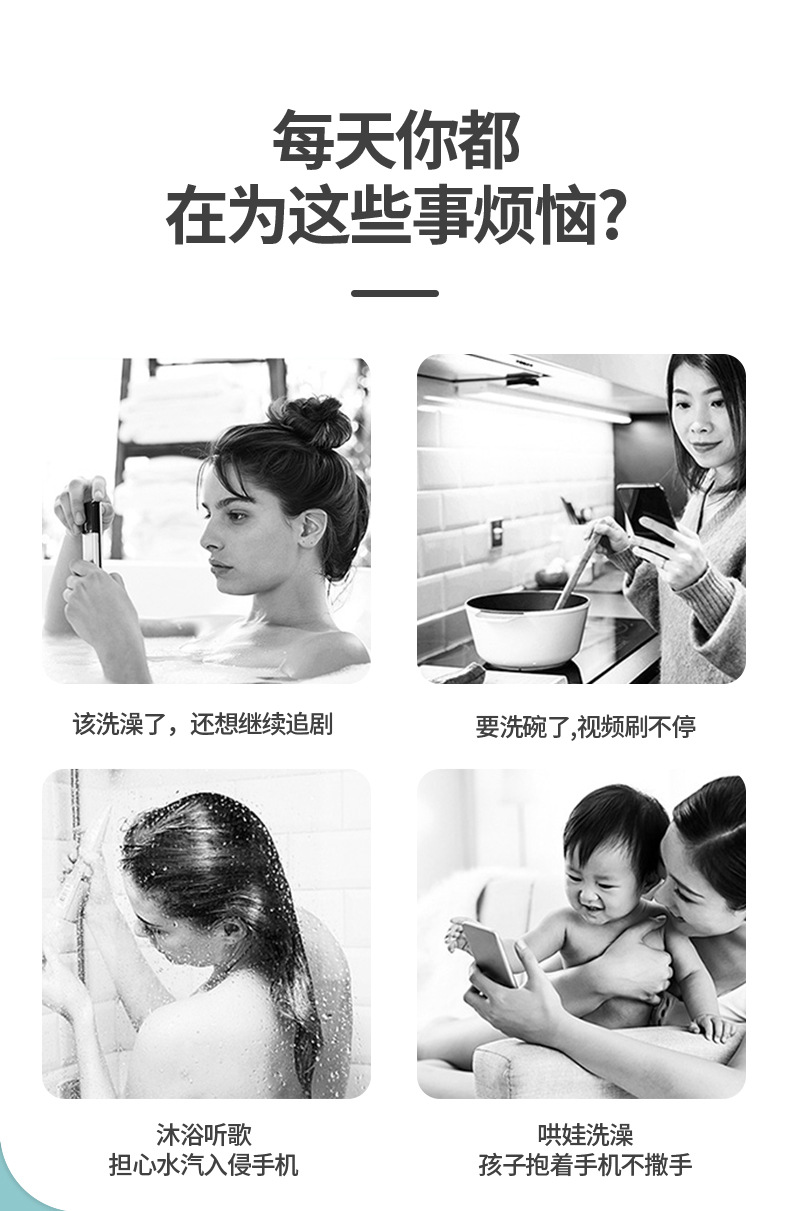 每天你都
在为这些事烦恼?

该洗澡了，还想继续追剧

要洗碗了,视频刷不停

沐浴听歌
担心水汽入侵手机

哄娃洗澡
孩子抱着手机不撒手