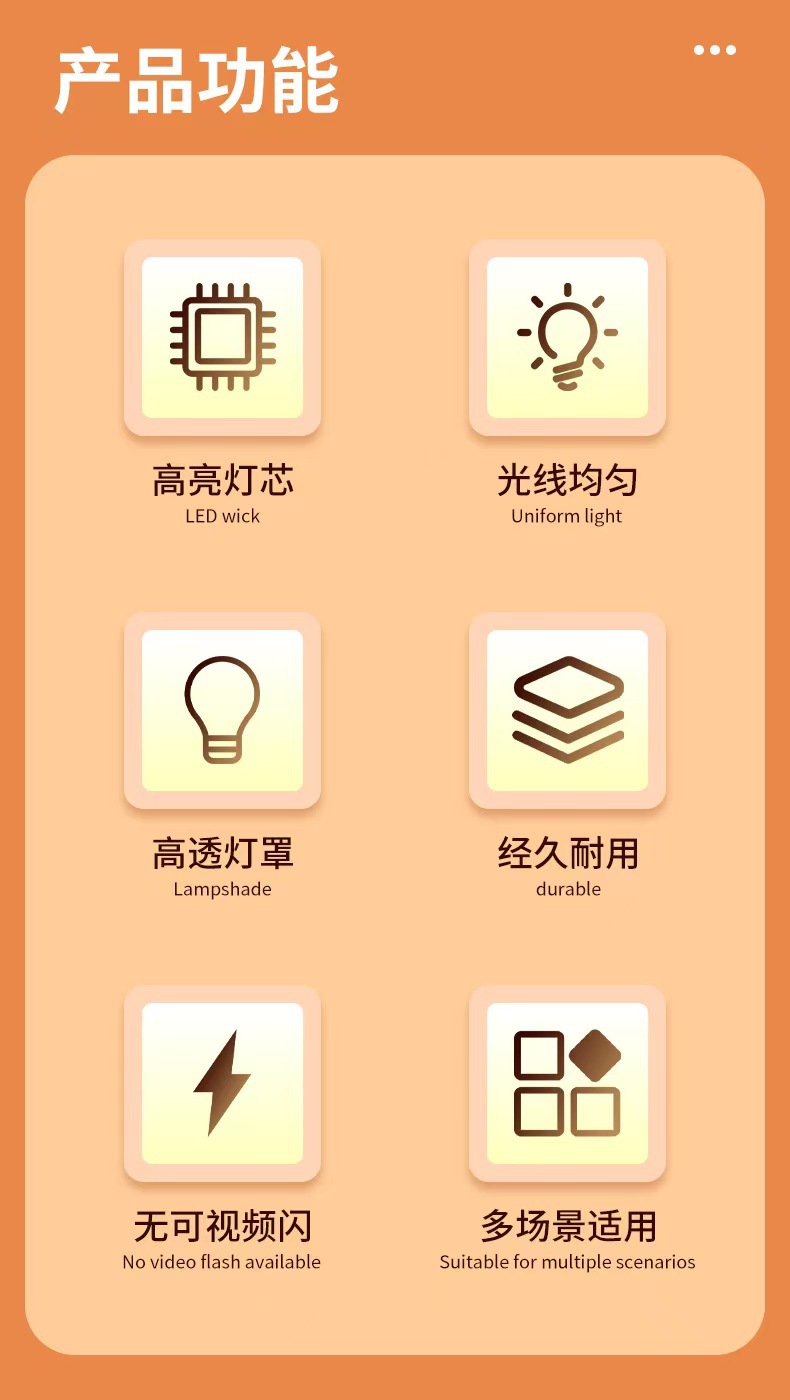 产品功能

高亮灯芯
LED wick

光线均匀
Uniform light

高透灯罩
Lampshade

经久耐用
durable

无可视频闪
No video flash available

多场景适用
Suitable for multiple scenarios