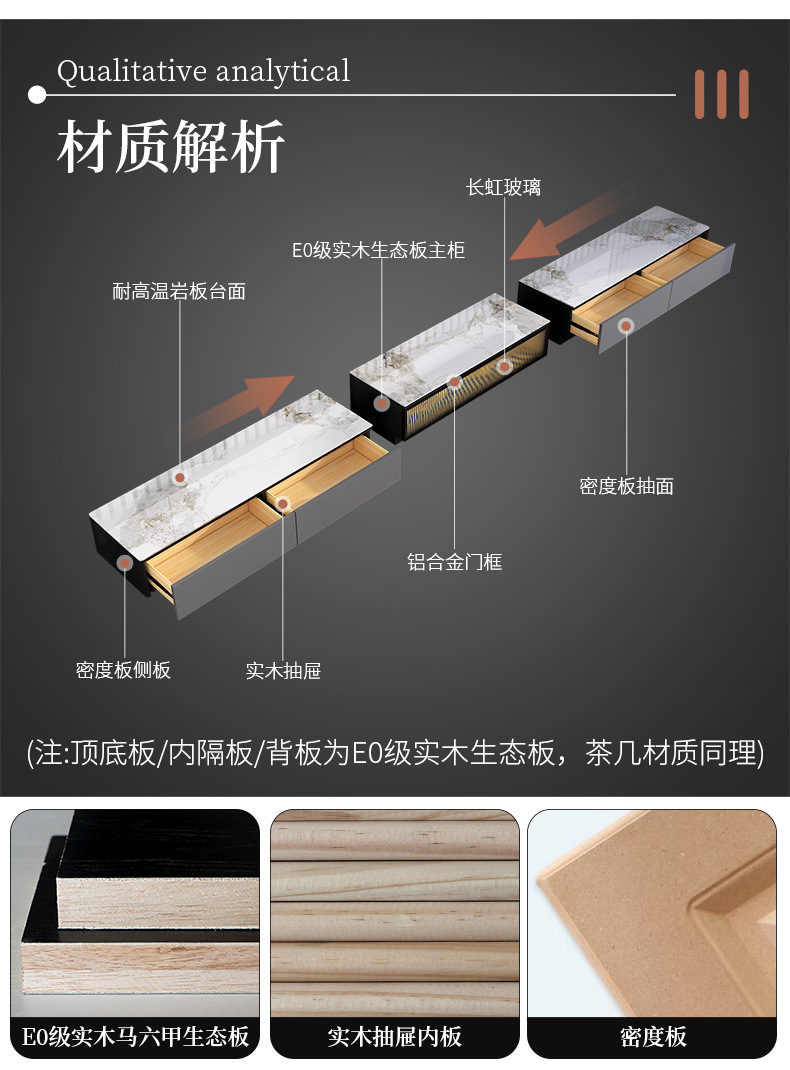 Qualitative analytical

材质解析

长虹玻璃

E0级实木生态板主柜

耐高温岩板台面

密度板抽面

铝合金门框

密度板侧板

实木抽屉

(注:顶底板/内隔板/背板为E0级实木生态板，茶几材质同理)

E0级实木马六甲生态板

实木抽屉内板

密度板