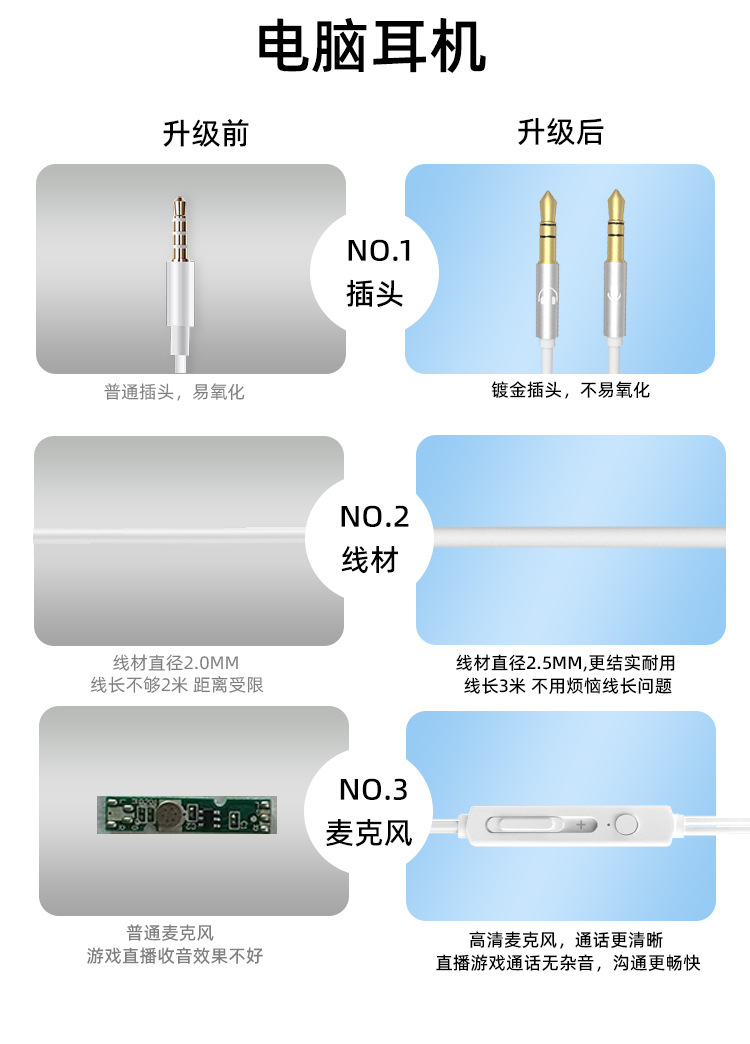 电脑耳机

升级前

升级后

NO.1
插头

普通插头，易氧化

镀金插头，不易氧化

NO.2
线材

线材直径2.0MM
线长不够2米 距离受限

线材直径2.5MM,更结实耐用
线长3米 不用烦恼线长问题

NO.3
麦克风

普通麦克风
游戏直播收音效果不好

高清麦克风，通话更清晰
直播游戏通话无杂音，沟通更畅快