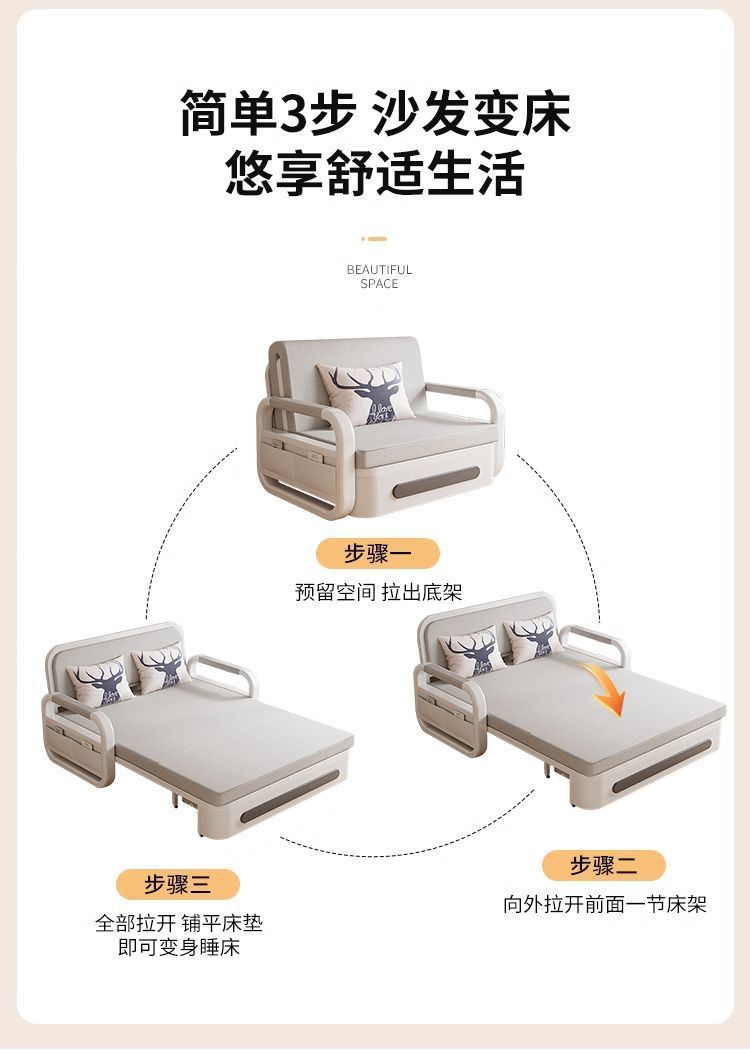 简单3步 沙发变床
悠享舒适生活

BEAUTIFUL SPACE

步骤一
预留空间 拉出底架

步骤二
向外拉开前面一节床架

步骤三
全部拉开 铺平床垫
即可变身睡床