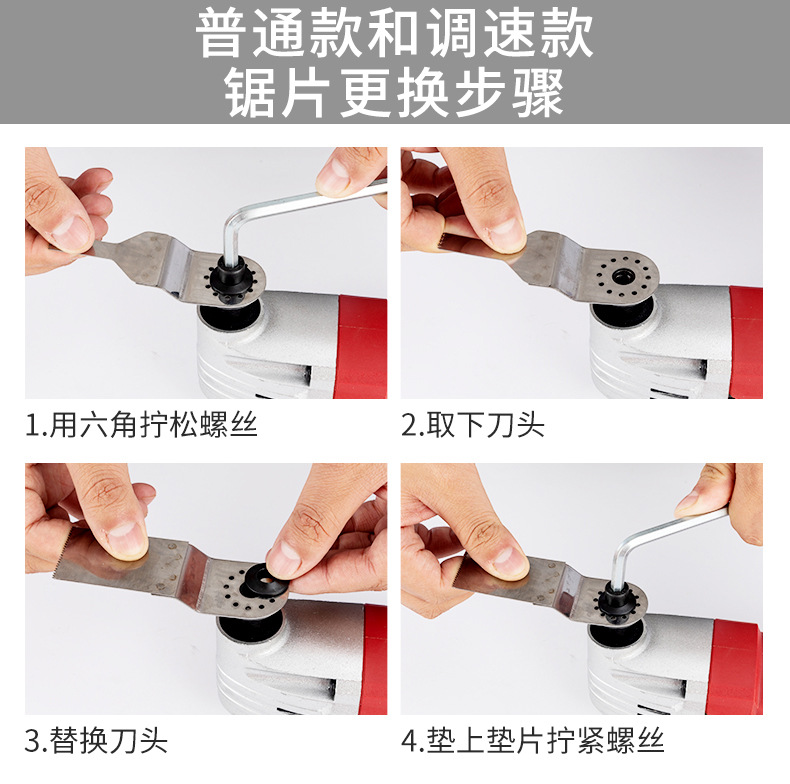 普通款和调速款
锯片更换步骤

1.用六角拧松螺丝

2.取下刀头

3.替换刀头

4.垫上垫片拧紧螺丝