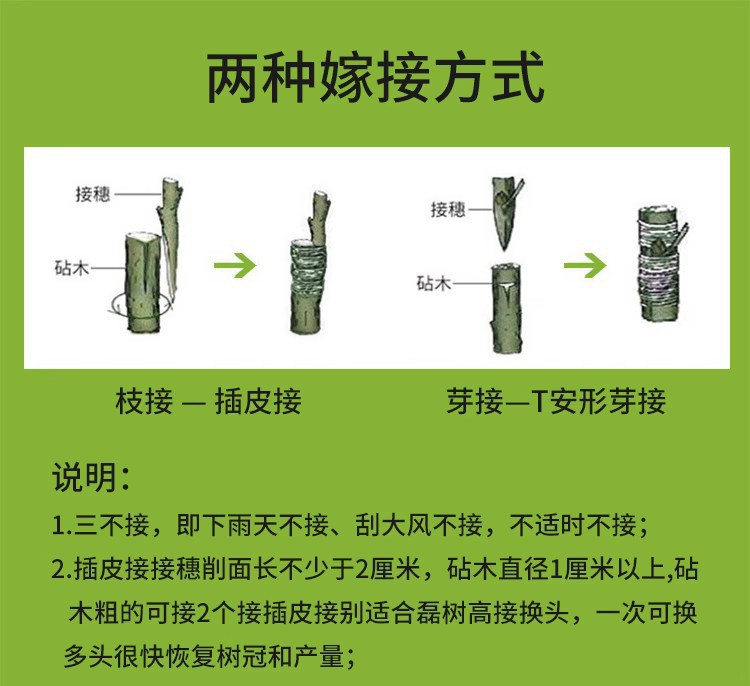 两种嫁接方式

接穗

砧木

接穗

砧木

枝接 — 插皮接

芽接—T安形芽接

说明：

1.三不接，即下雨天不接、刮大风不接，不适时不接；

2.插皮接接穗削面长不少于2厘米，砧木直径1厘米以上,砧木粗的可接2个接插皮接别适合磊树高接换头，一次可换多头很快恢复树冠和产量；