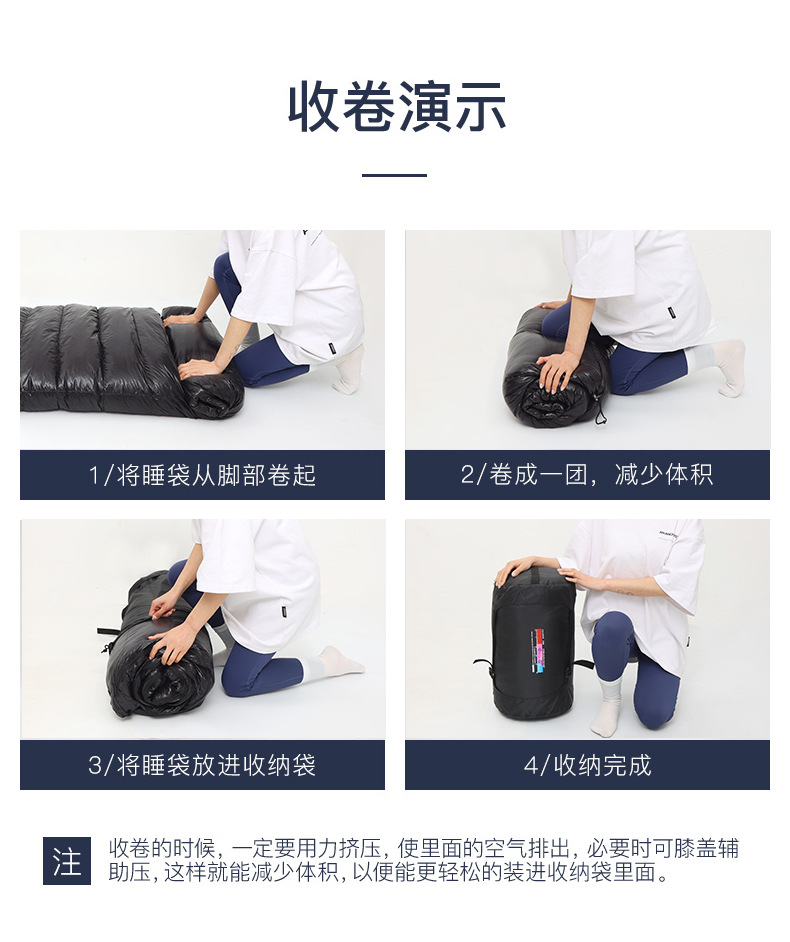 收卷演示

1/将睡袋从脚部卷起

2/卷成一团，减少体积

3/将睡袋放进收纳袋

4/收纳完成

注

收卷的时候，一定要用力挤压，使里面的空气排出，必要时可膝盖辅助压，这样就能减少体积，以便能更轻松的装进收纳袋里面。