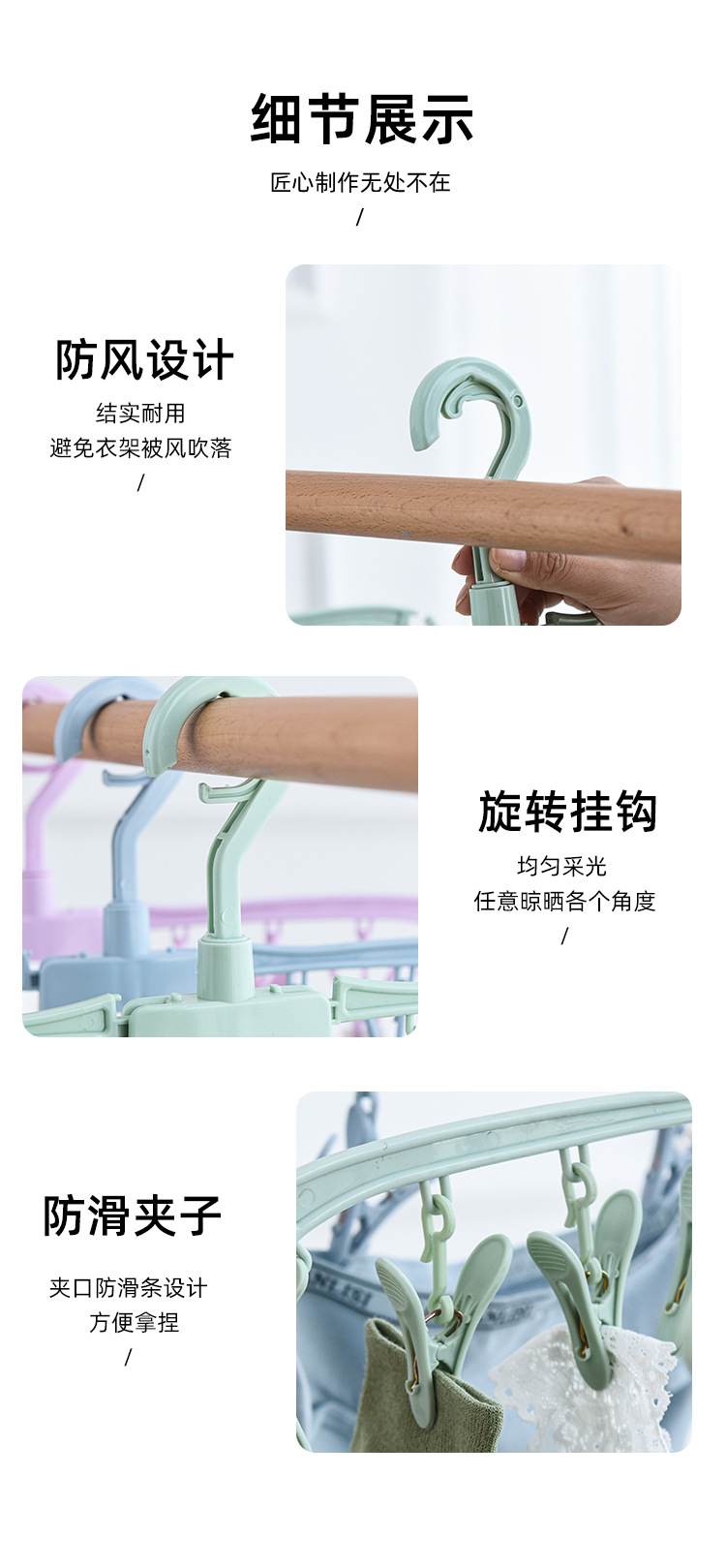 细节展示

匠心制作无处不在

/

防风设计

结实耐用
避免衣架被风吹落

/

旋转挂钩

均匀采光
任意晾晒各个角度

/

防滑夹子

夹口防滑条设计
方便拿捏

/