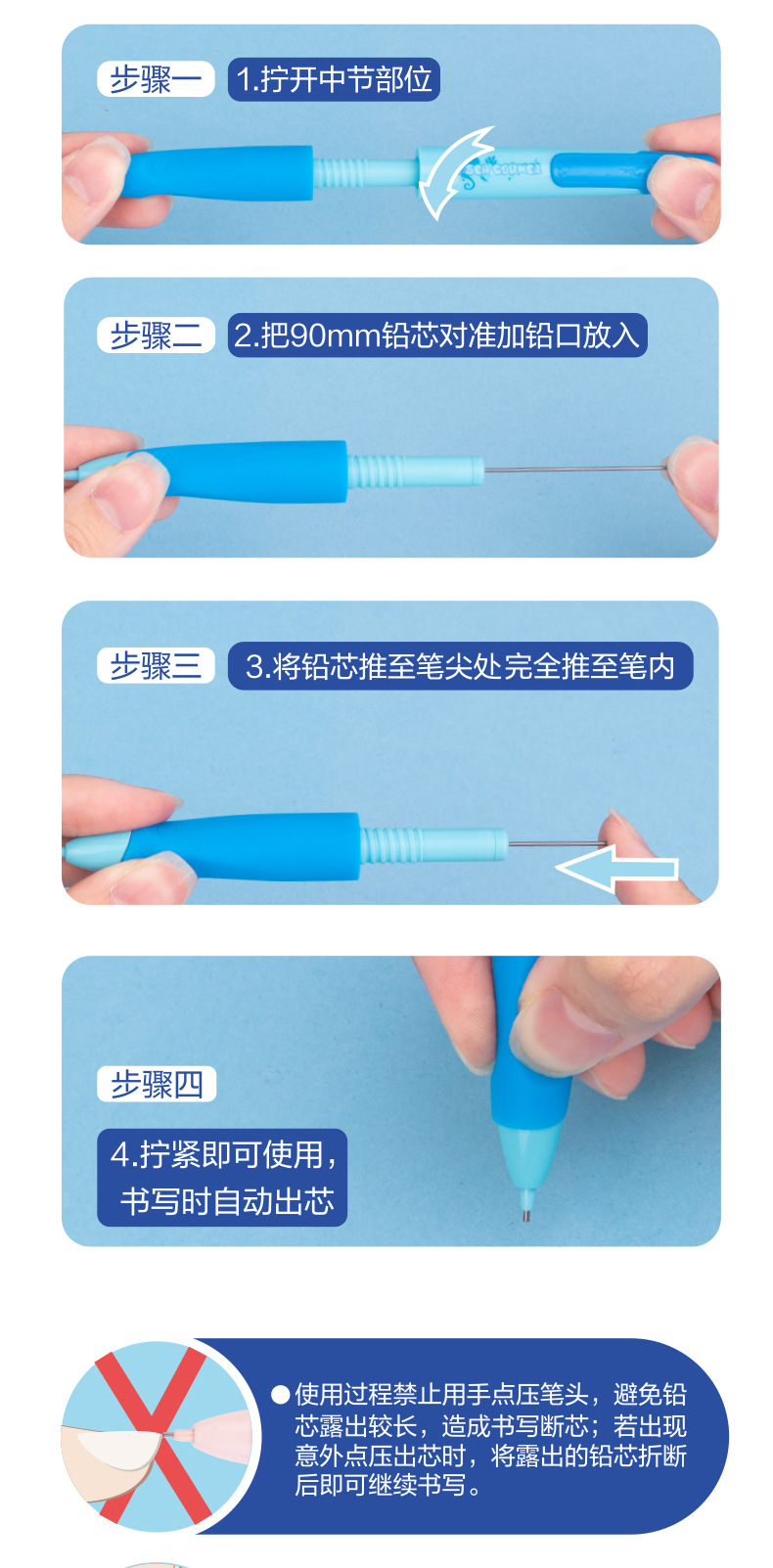 步骤一 1.拧开中节部位

SEA CORNER

步骤二 2.把90mm铅芯对准加铅口放入

步骤三 3.将铅芯推至笔尖处完全推至笔内

步骤四

4.拧紧即可使用，书写时自动出芯

●使用过程禁止用手点压笔头，避免铅芯露出较长，造成书写断芯；若出现意外点压出芯时，将露出的铅芯折断后即可继续书写。