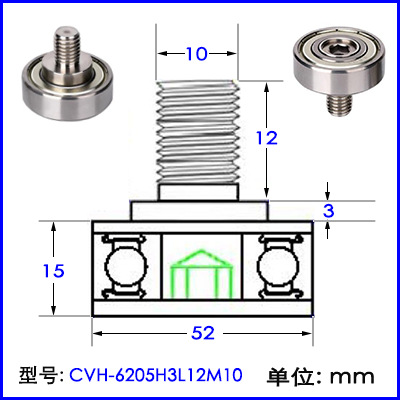 10

12

3

15

52

型号: CVH-6205H3L12M10 单位: mm