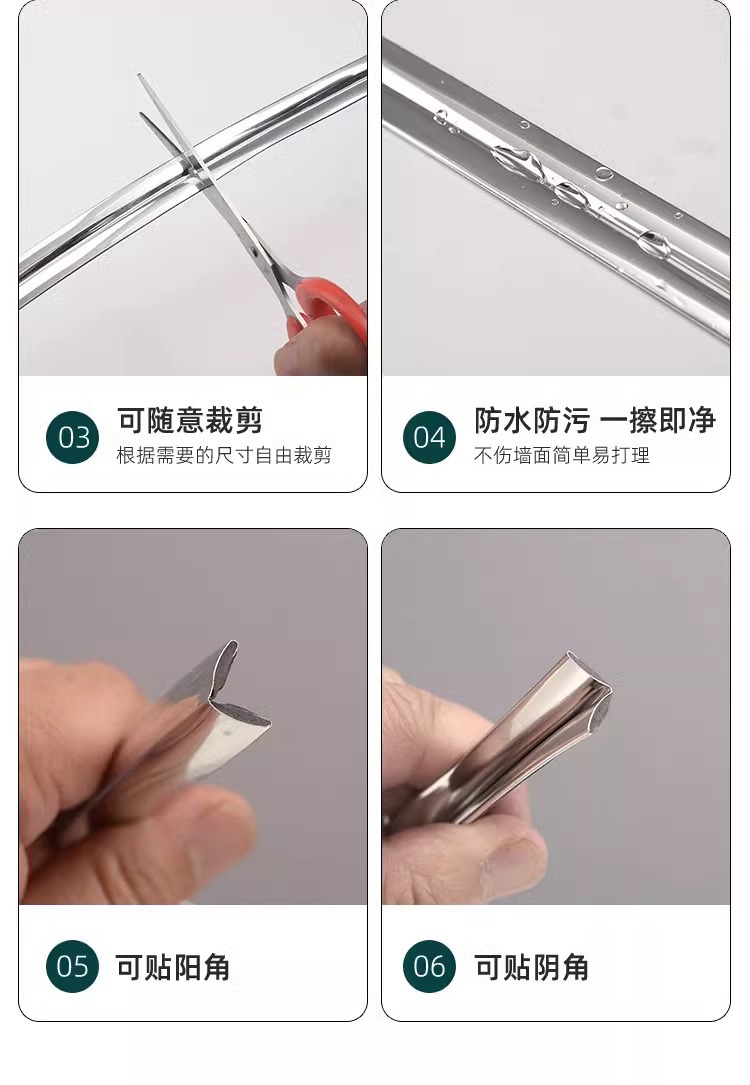 03 可随意裁剪
根据需要的尺寸自由裁剪

04 防水防污 一擦即净
不伤墙面简单易打理

05 可贴阳角

06 可贴阴角