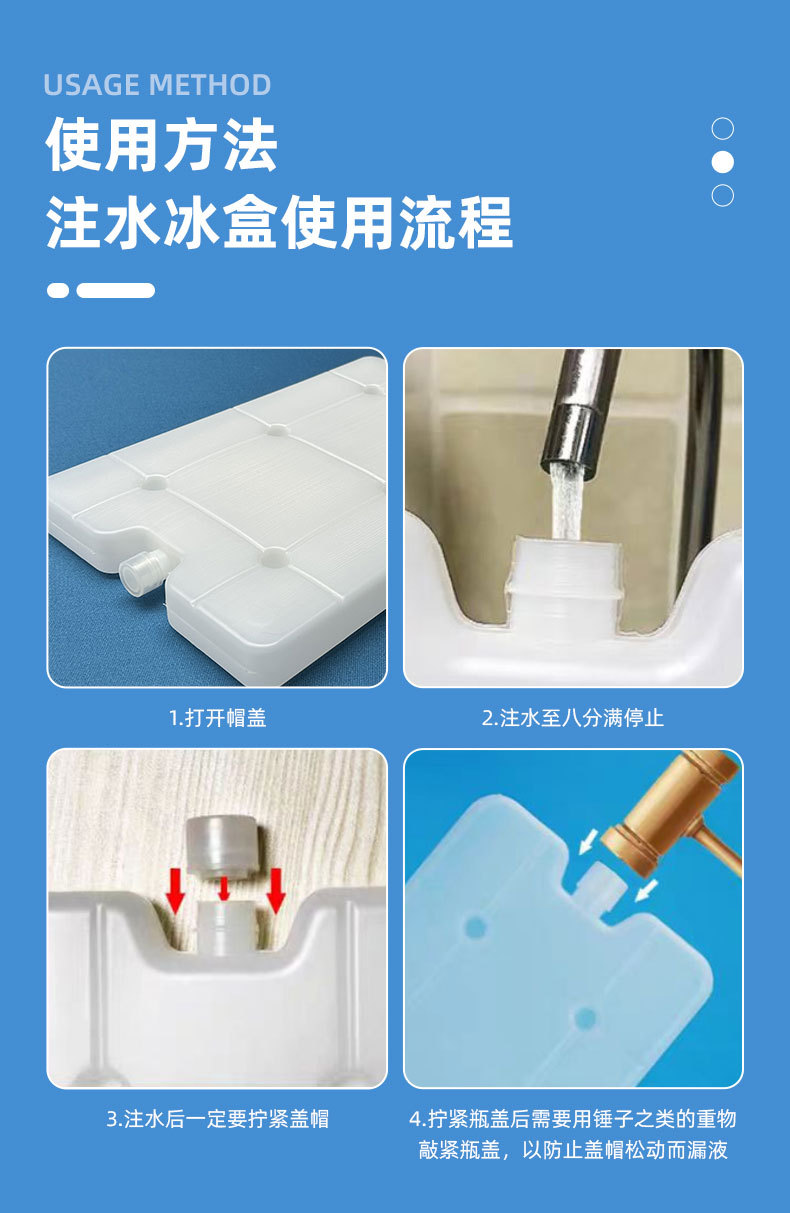 USAGE METHOD

使用方法
注水冰盒使用流程

1.打开帽盖

2.注水至八分满停止

3.注水后一定要拧紧盖帽

4.拧紧瓶盖后需要用锤子之类的重物敲紧瓶盖，以防止盖帽松动而漏液