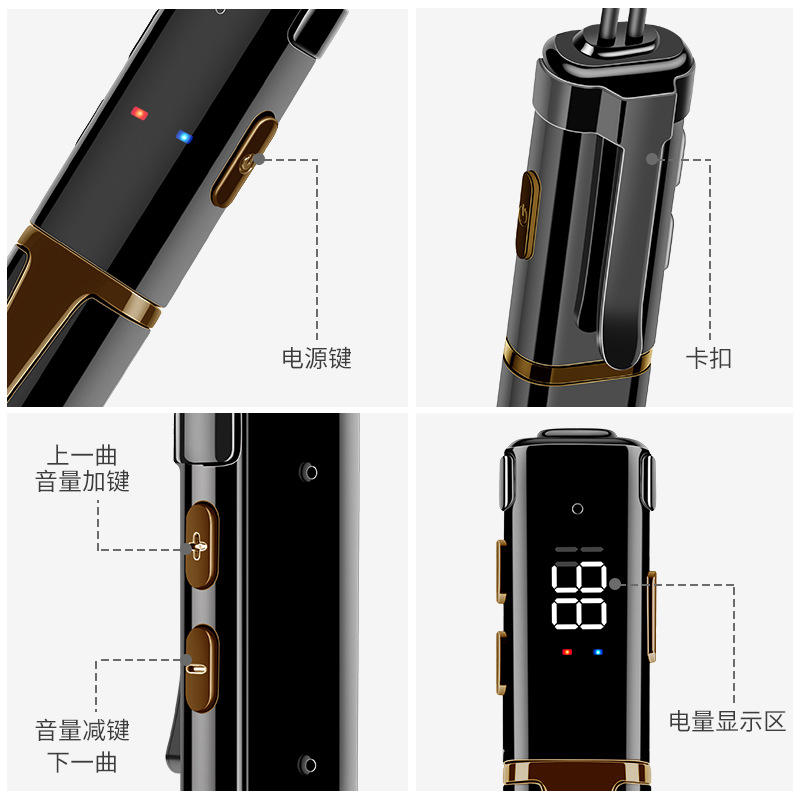 电源键

卡扣

上一曲
音量加键

音量减键
下一曲

88

电量显示区